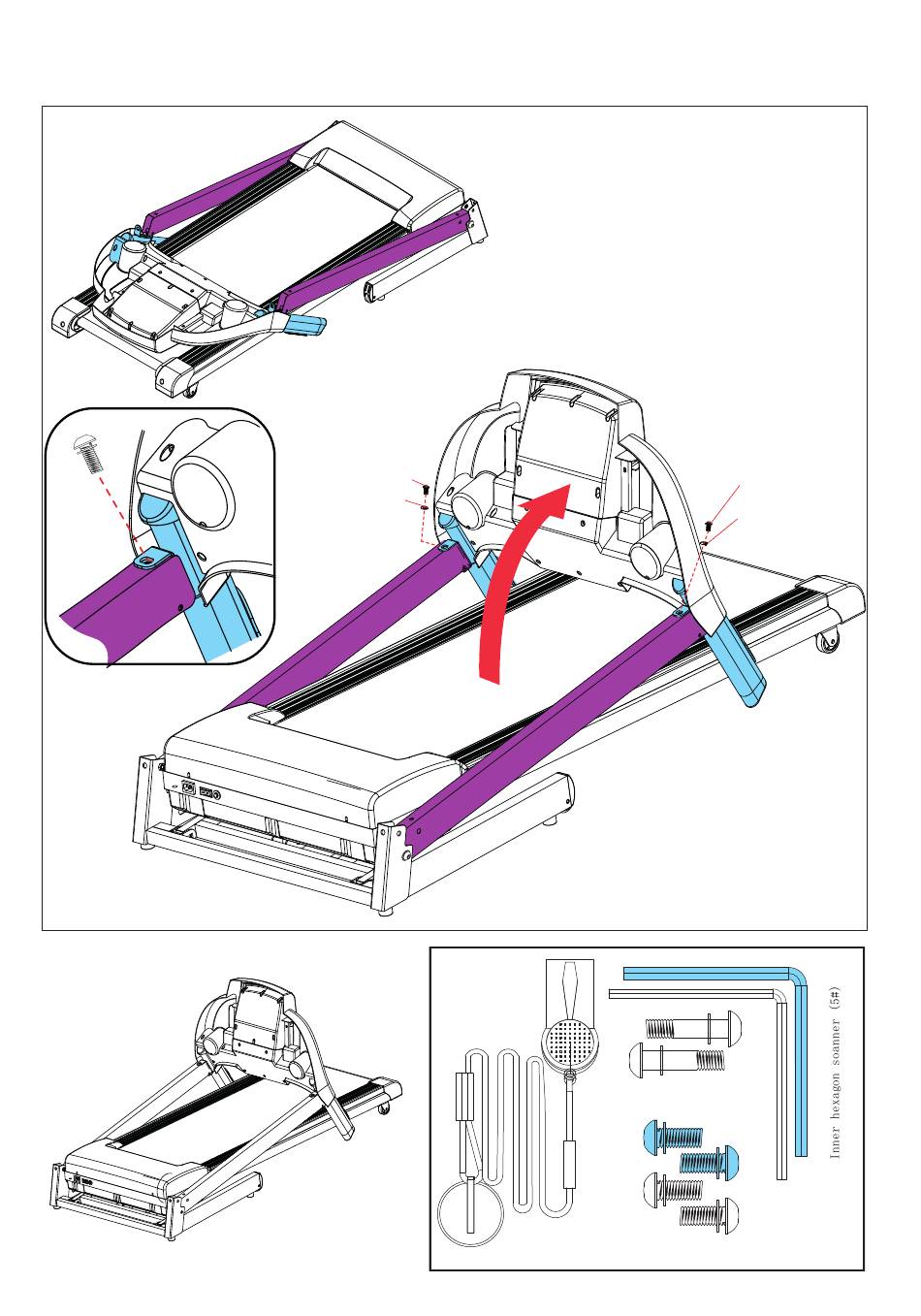 Inner hexagon soanner (5#)