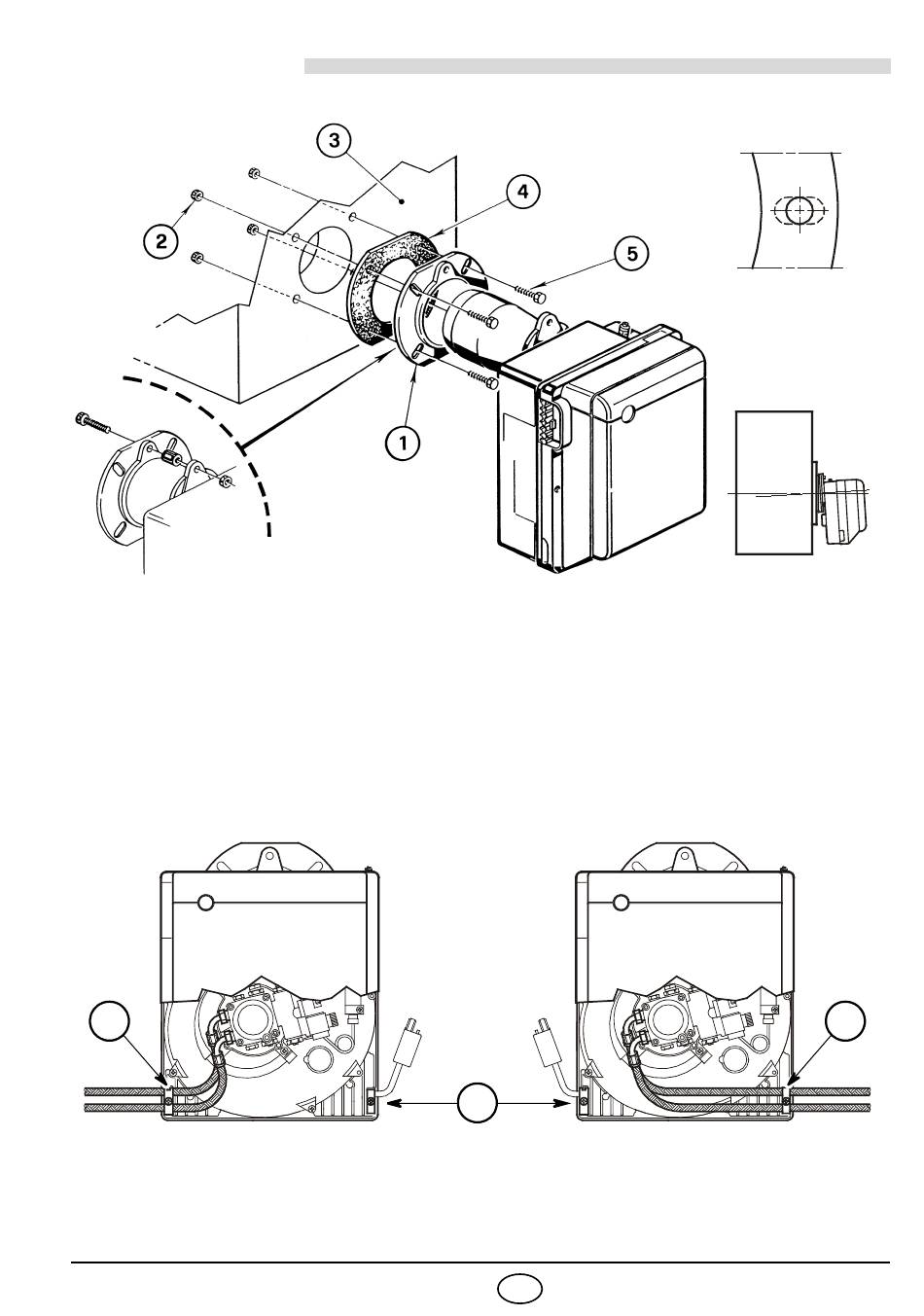 3

4

2

5

1