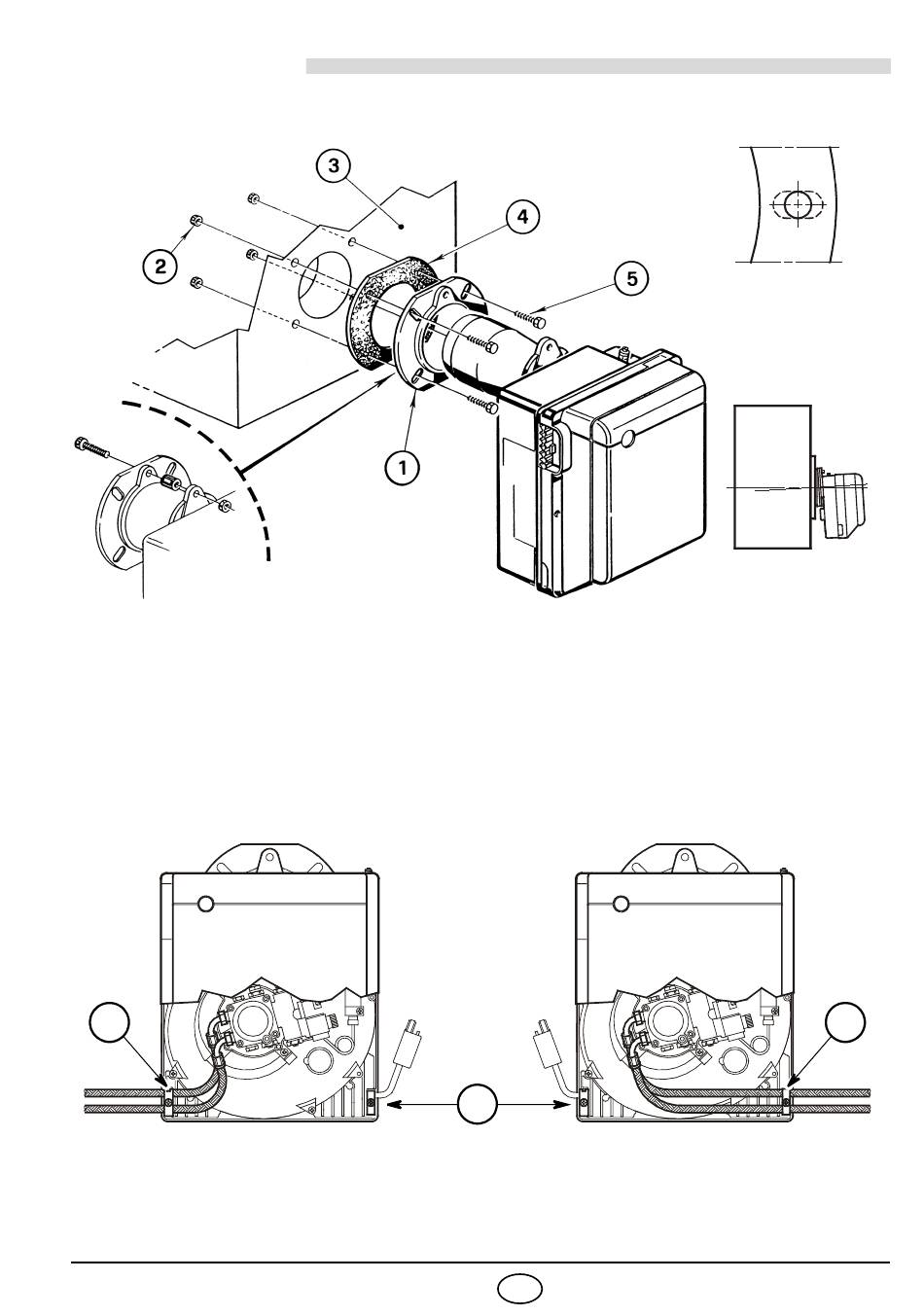 3

4

2

5

1