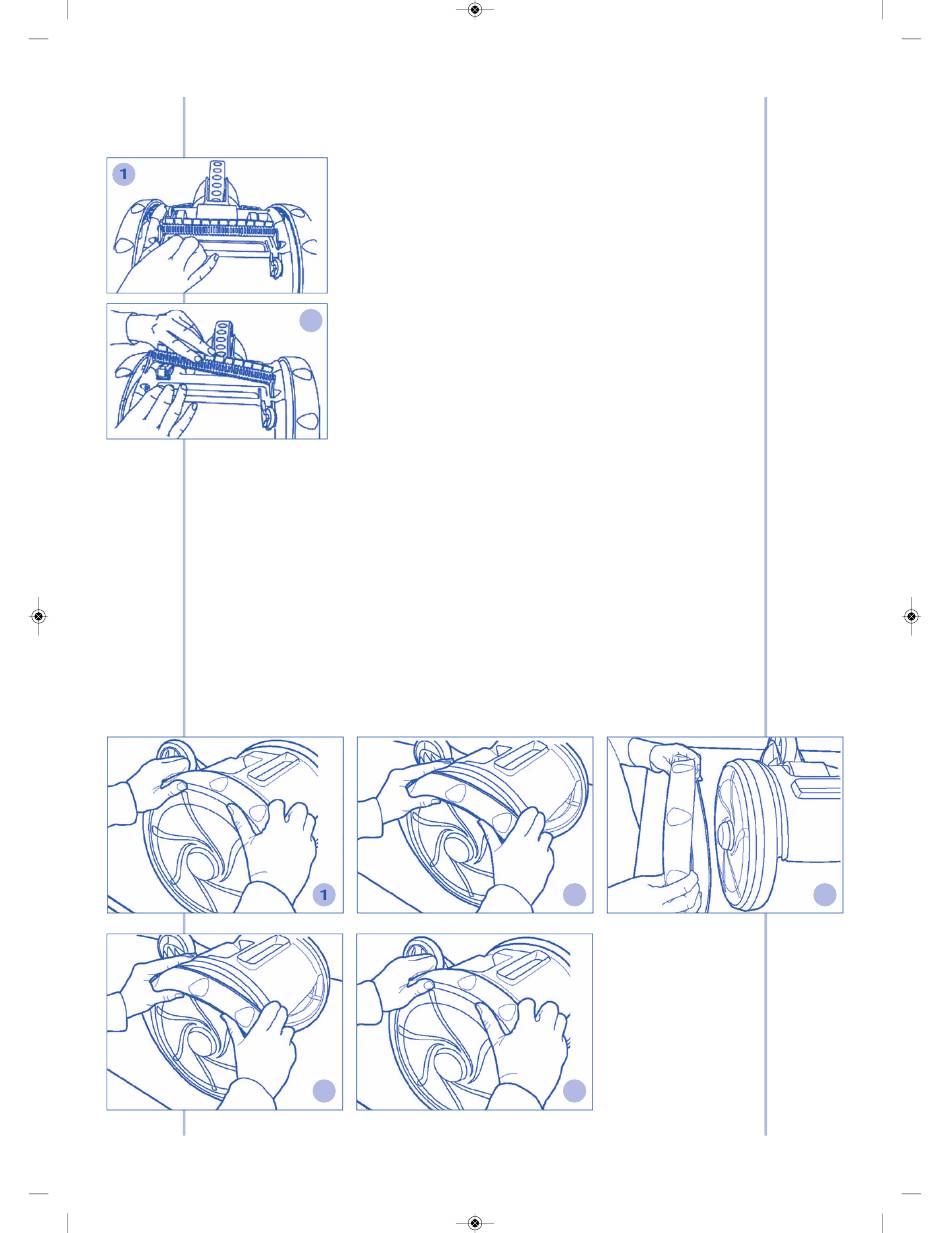 1

1