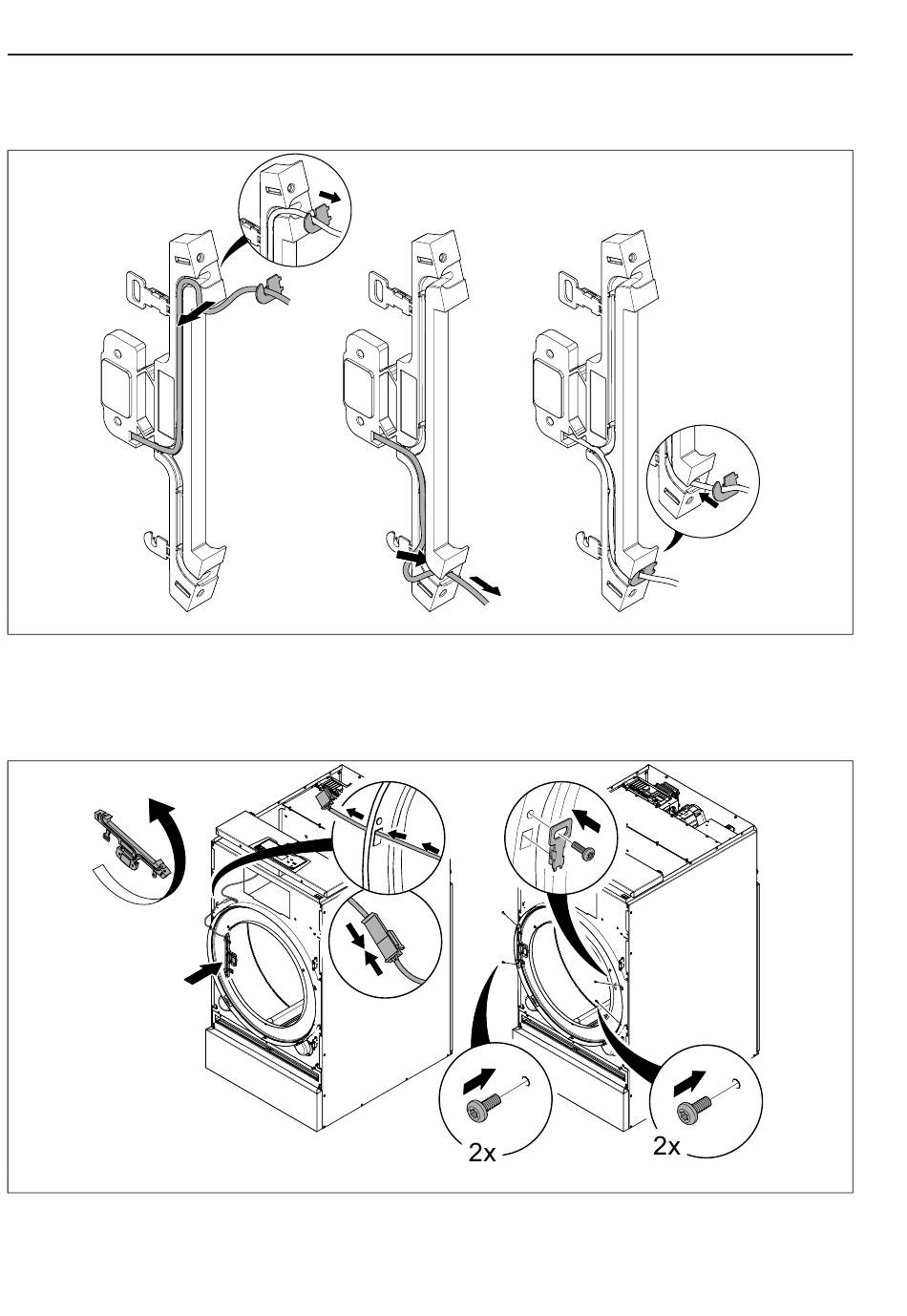 2x

2x