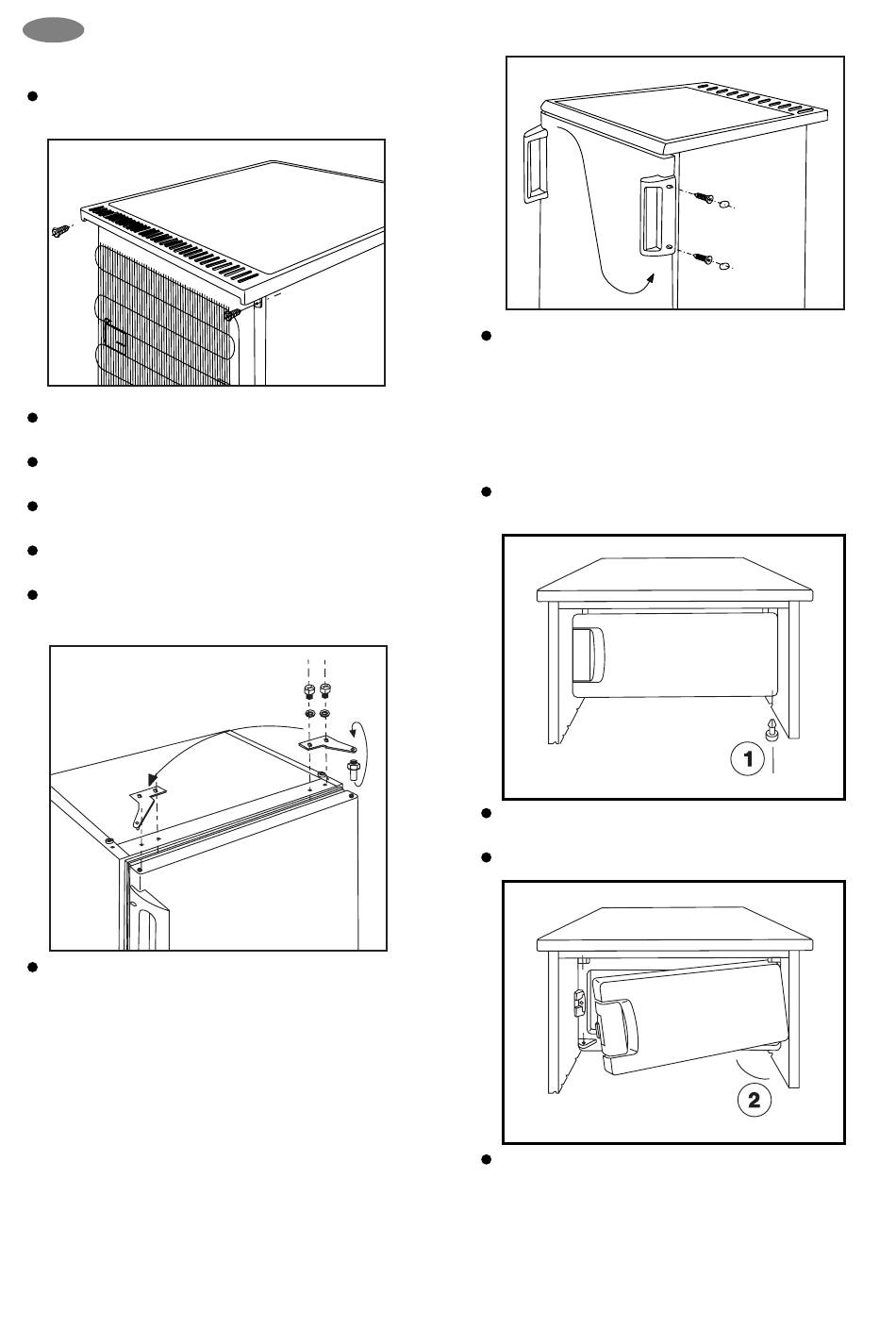 1

2