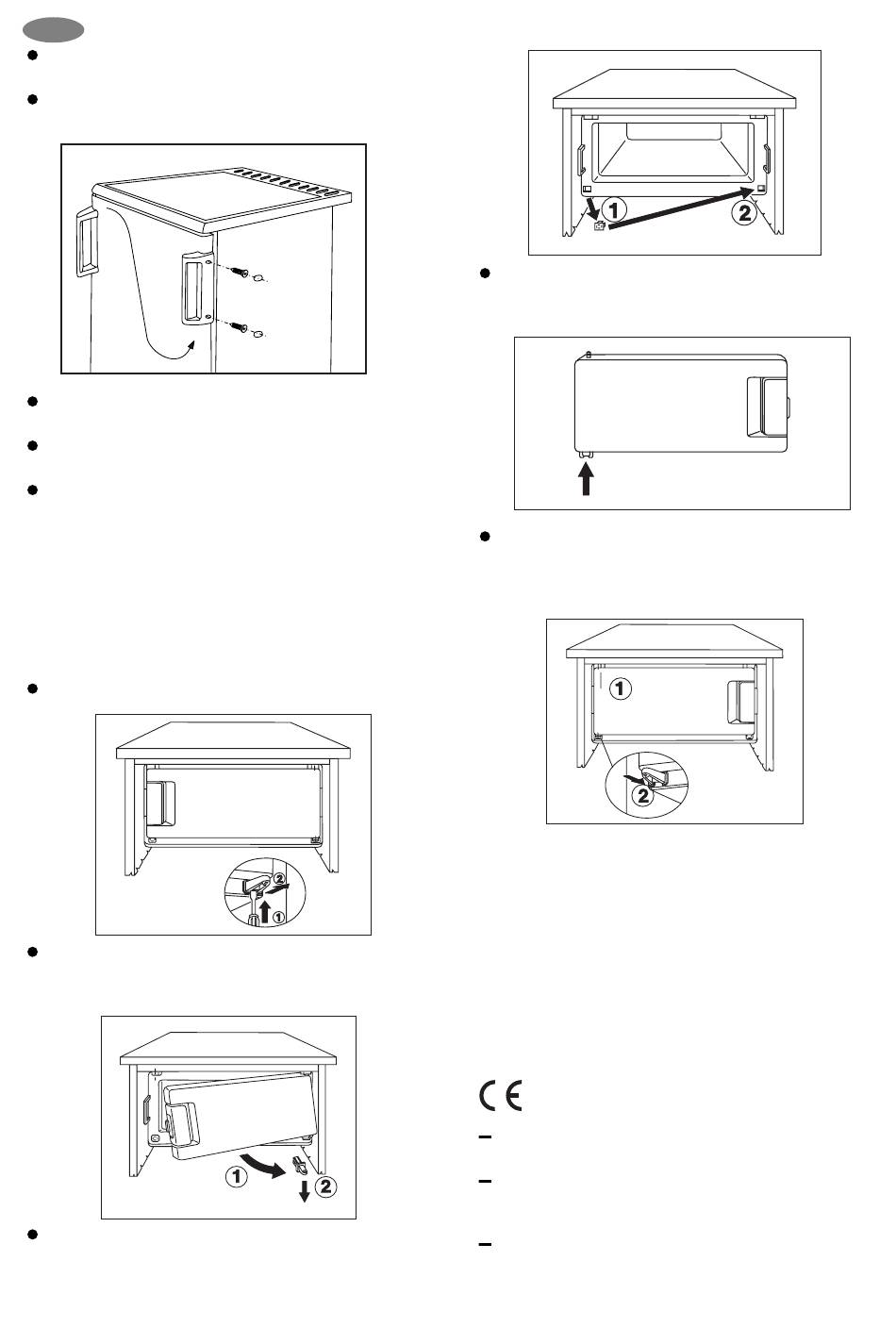 ①
②
②
①
①
②
①
②
CE