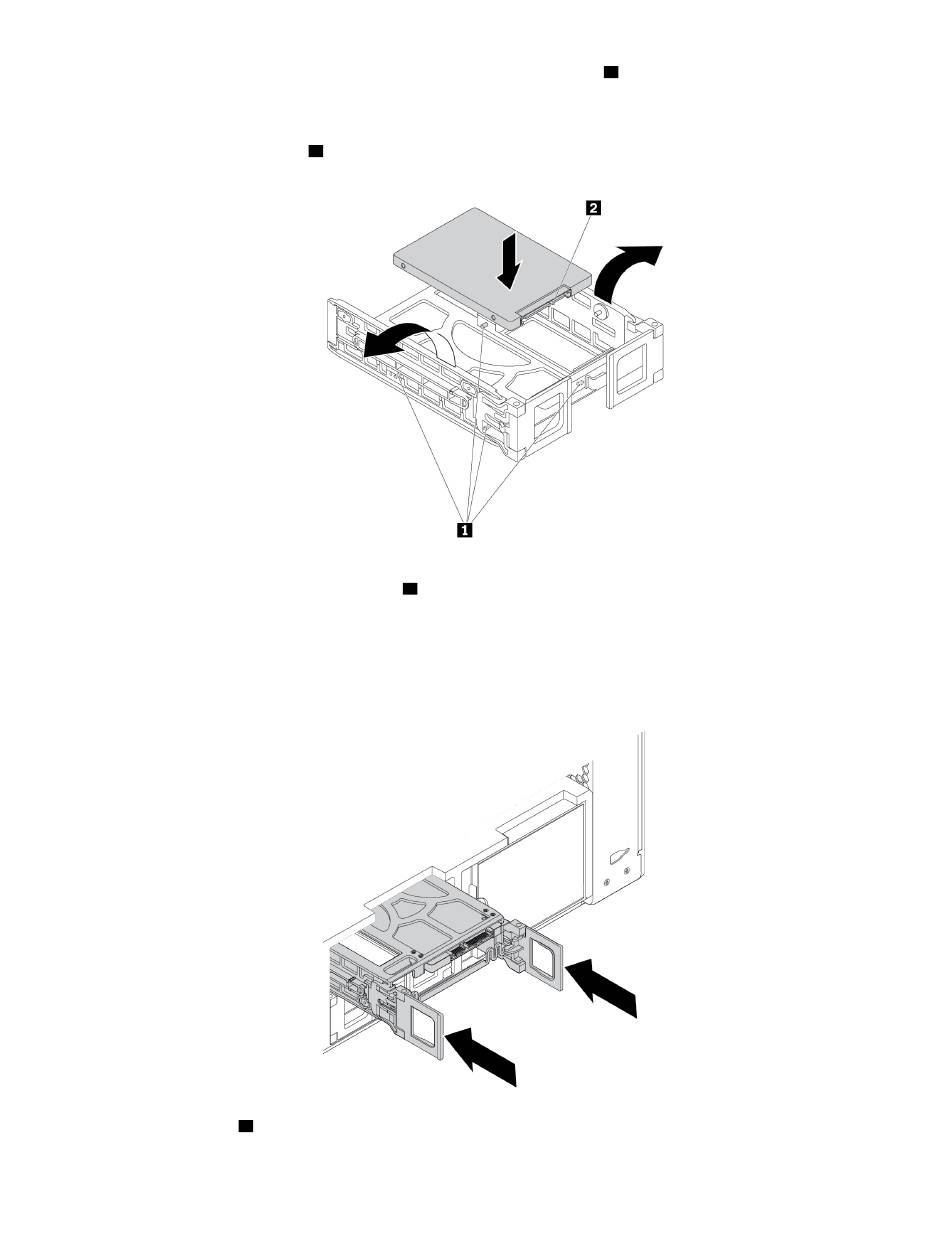 2

1