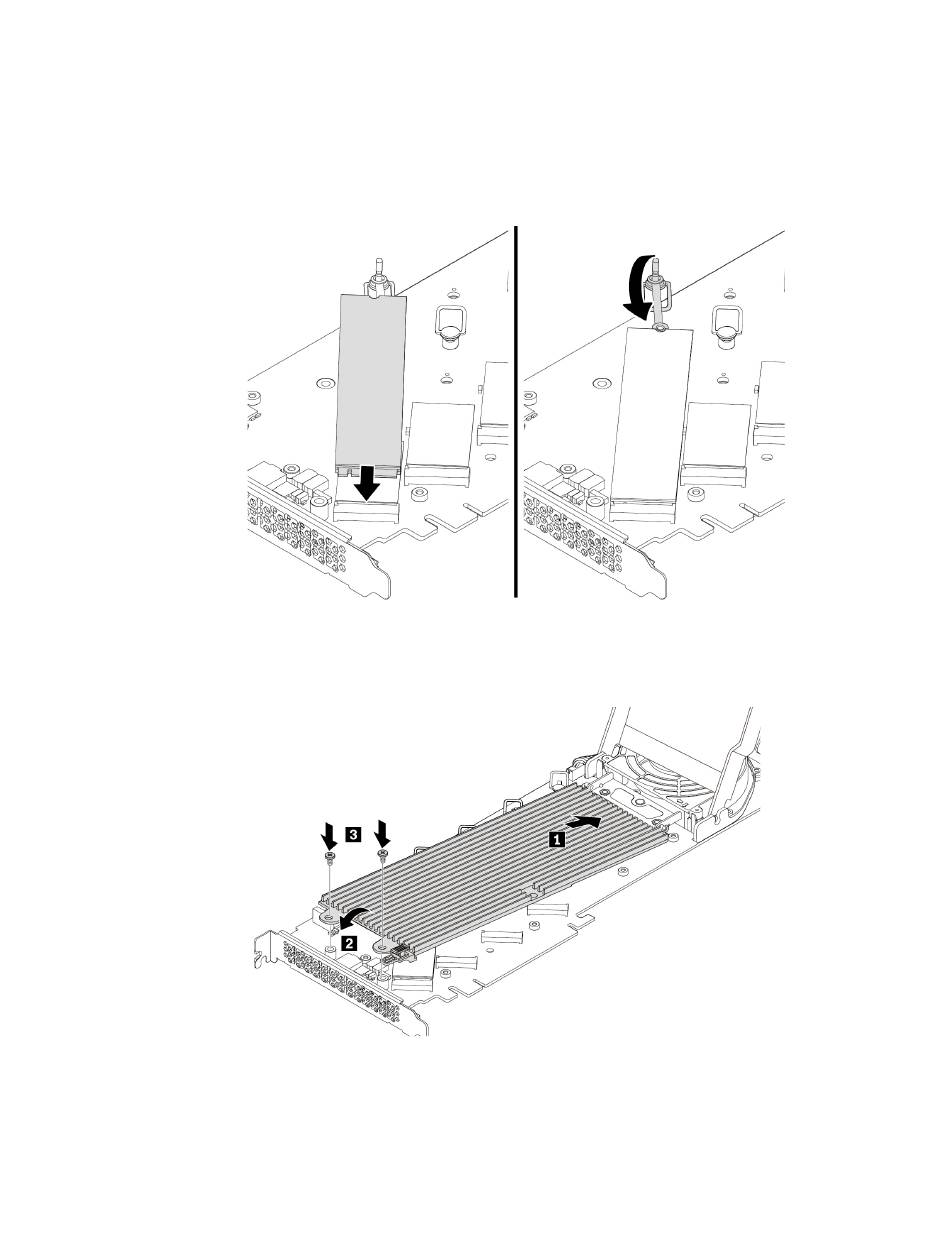 3
1
2