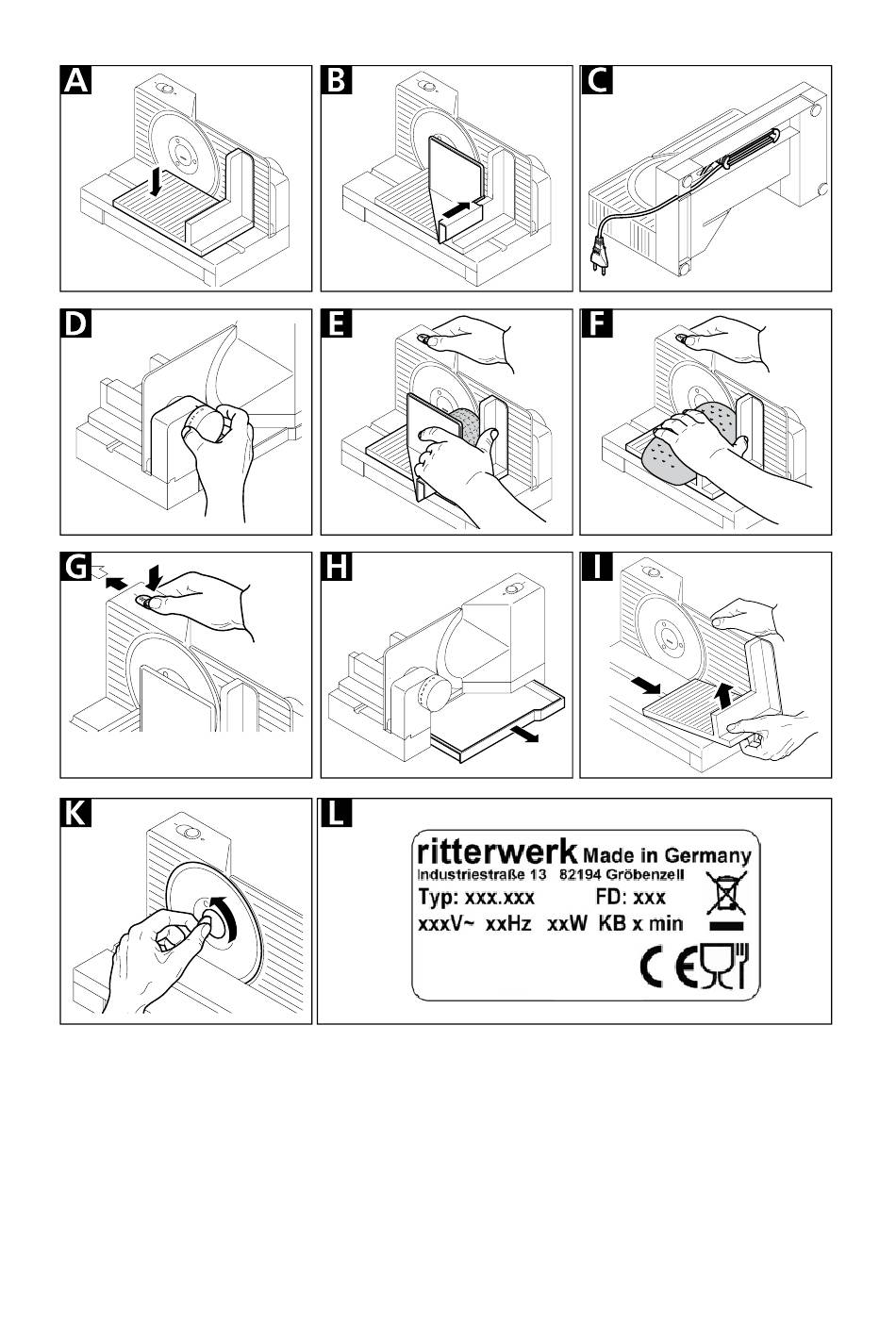 A

B

C

D

E

F

G

H

I

K

L

ritterwerk Made in Germany
Industriestraße 13 82194 Gröbenzell
Typ: xxx.xxx FD: xxx
xxxV~ xxHz xxW KB x min

CE