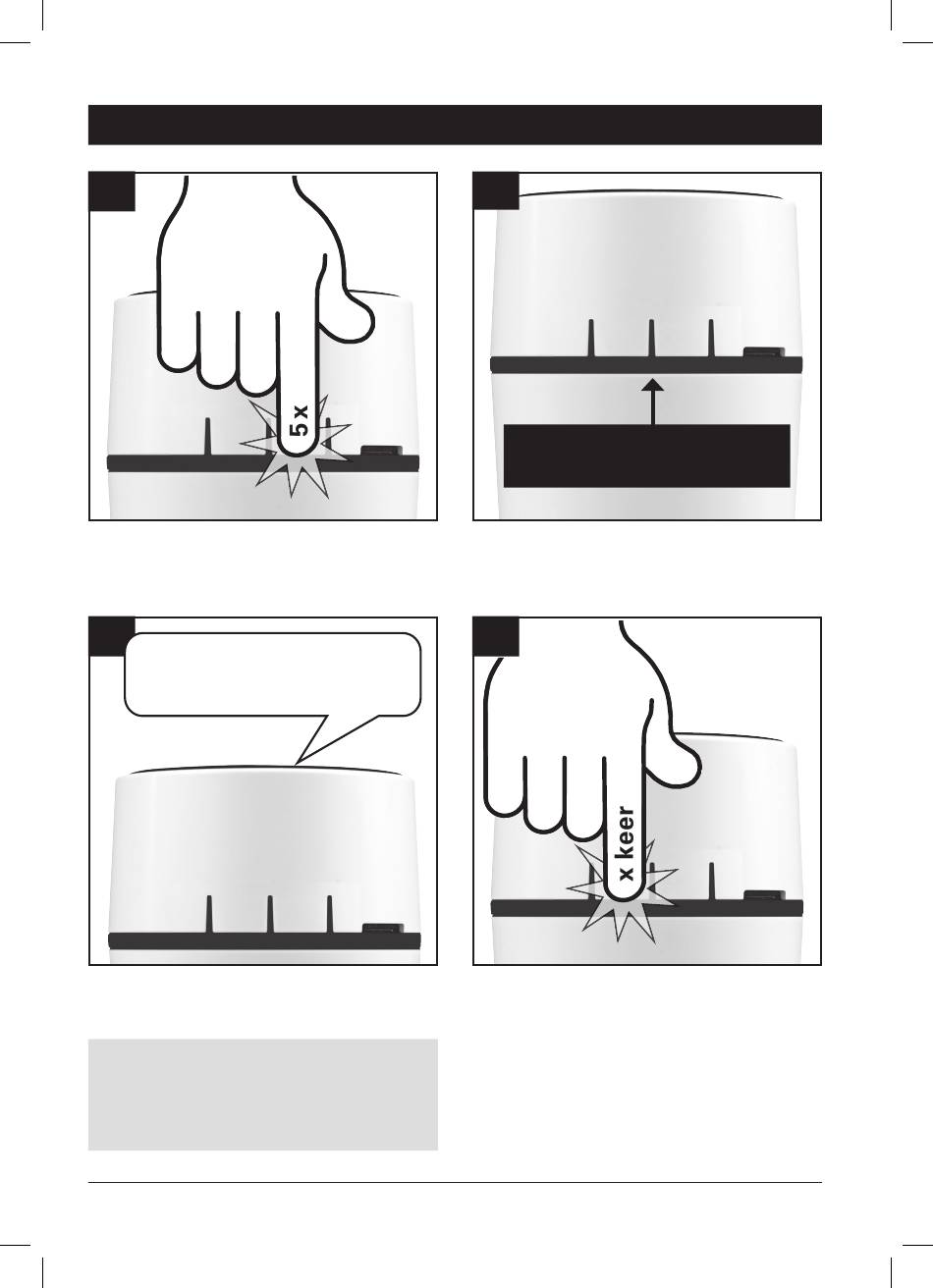 5 x

x keer