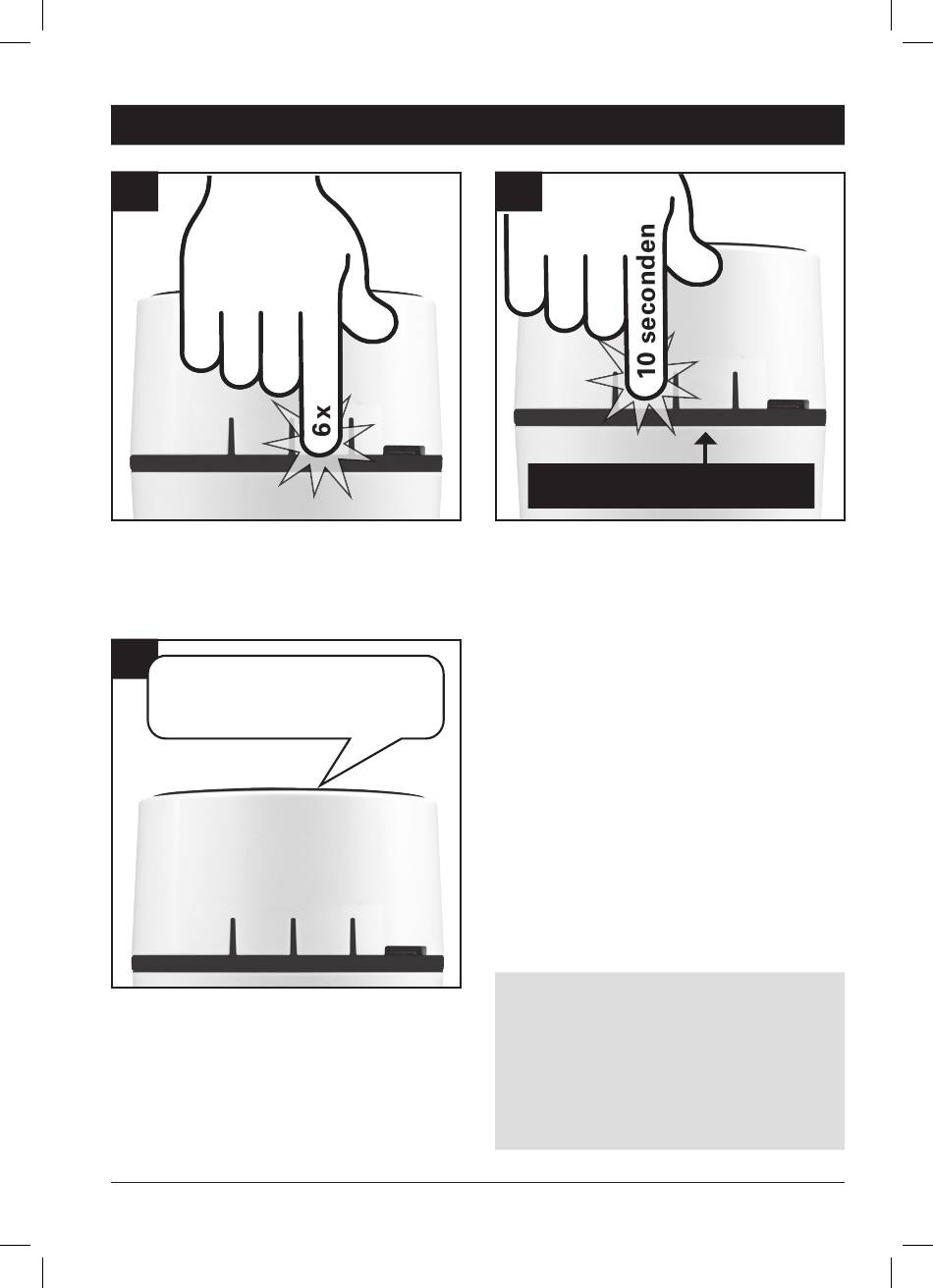 6 x

10 seconden