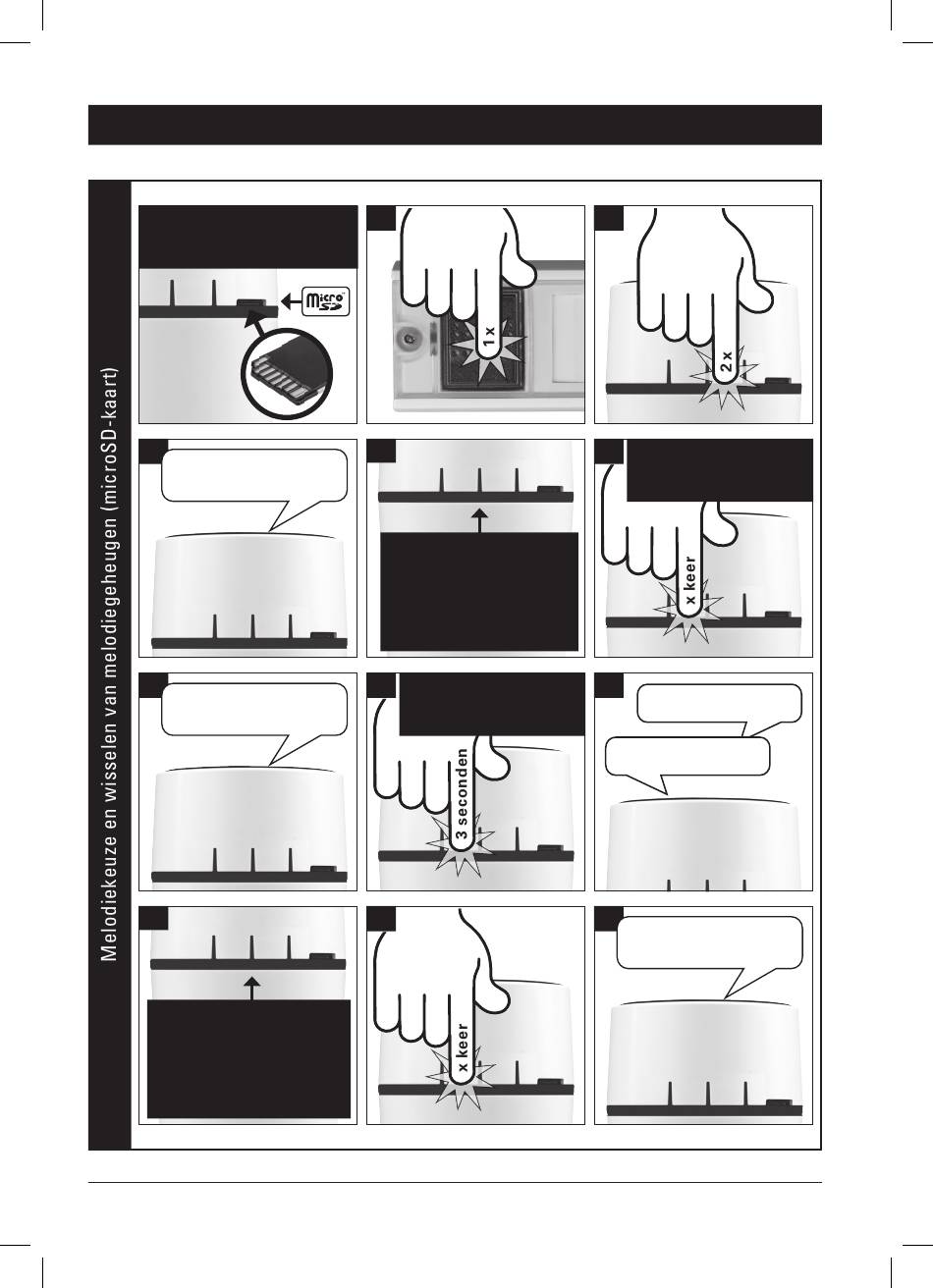 Melodiekeuze en wisselen van melodiegeheugen (microSD-kaart)

micro SD

1 x

2 x

x keer

3 seconden

x keer