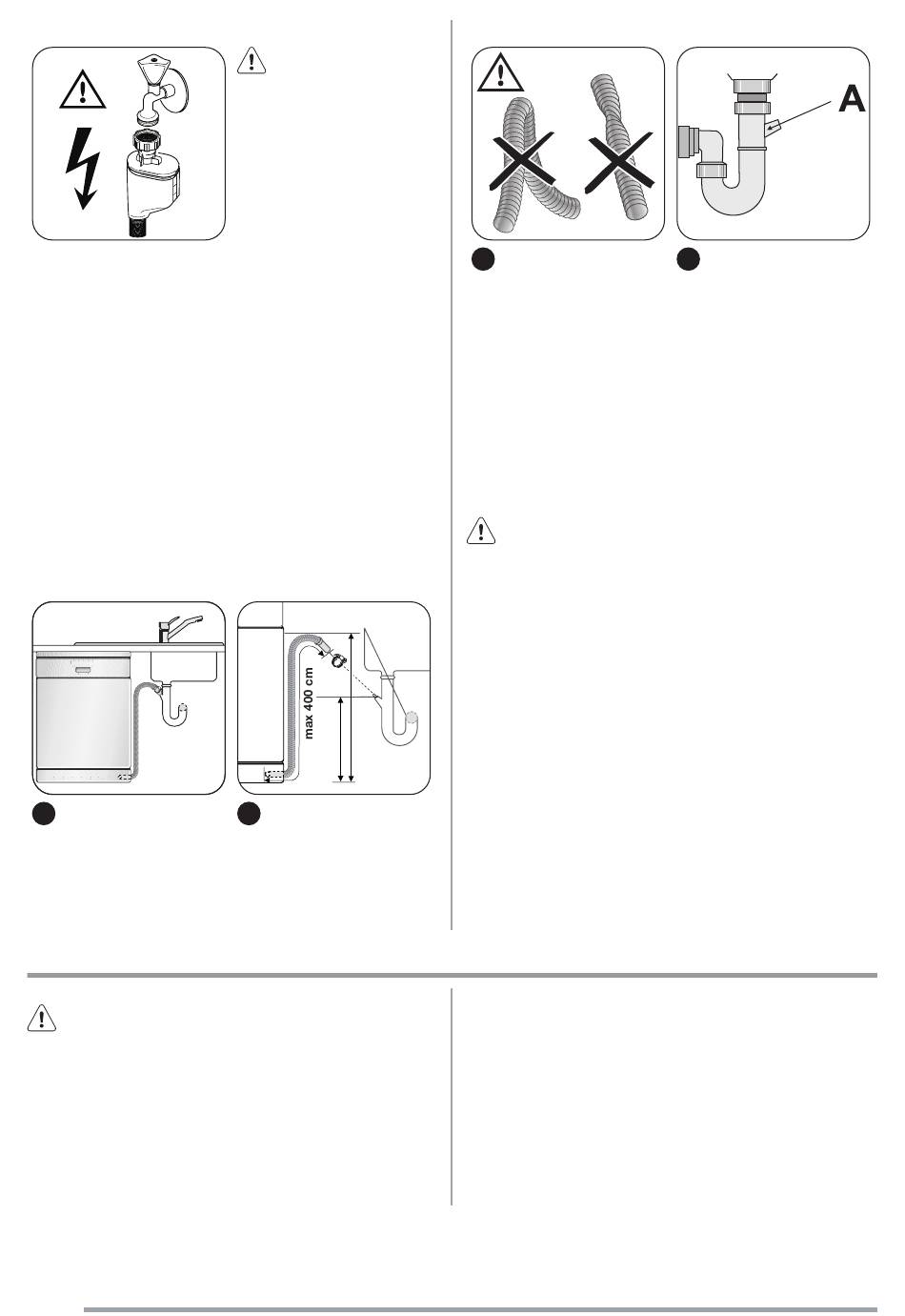 A

max 400 cm