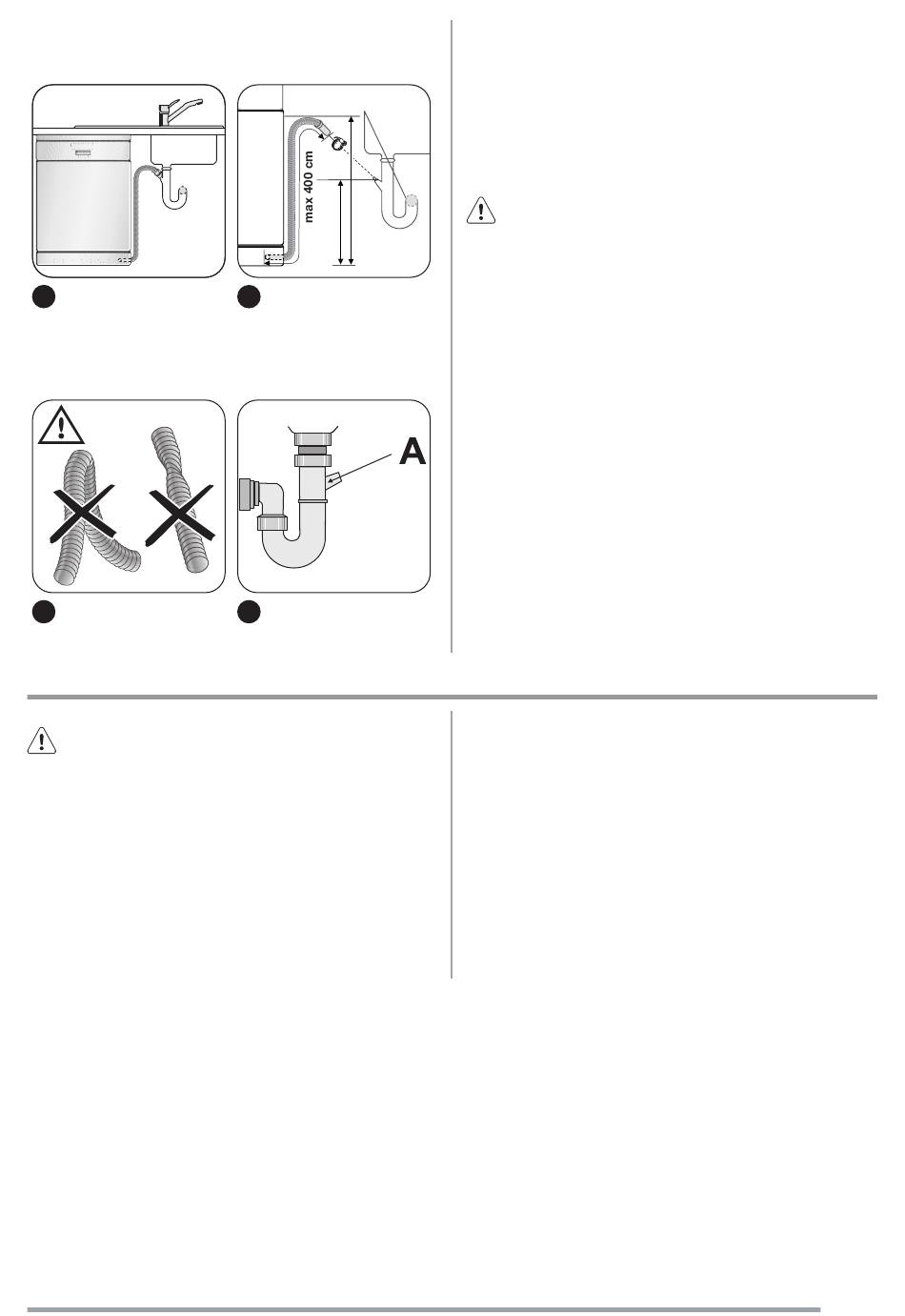 max 400 cm

A