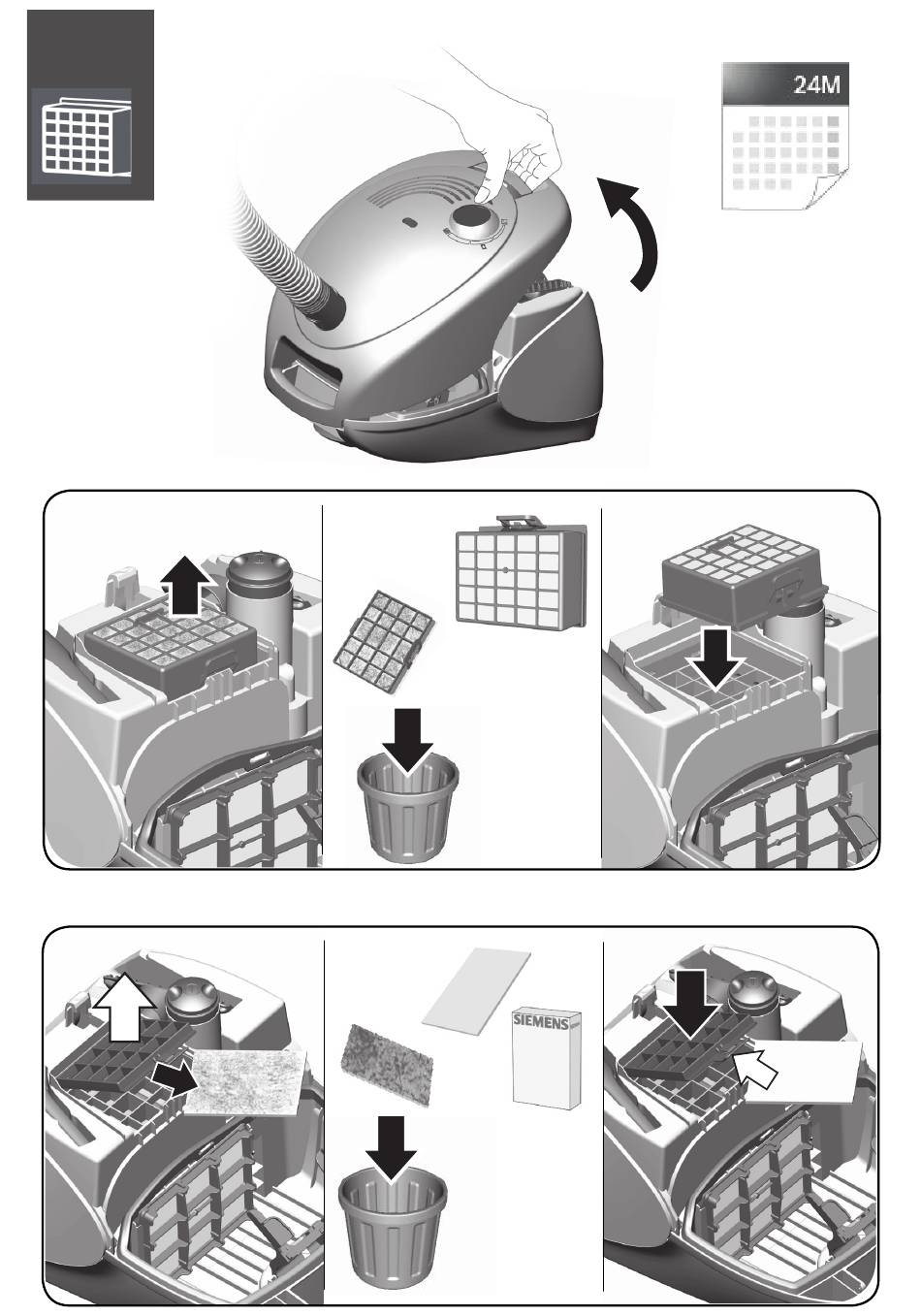 24M

SIEMENS