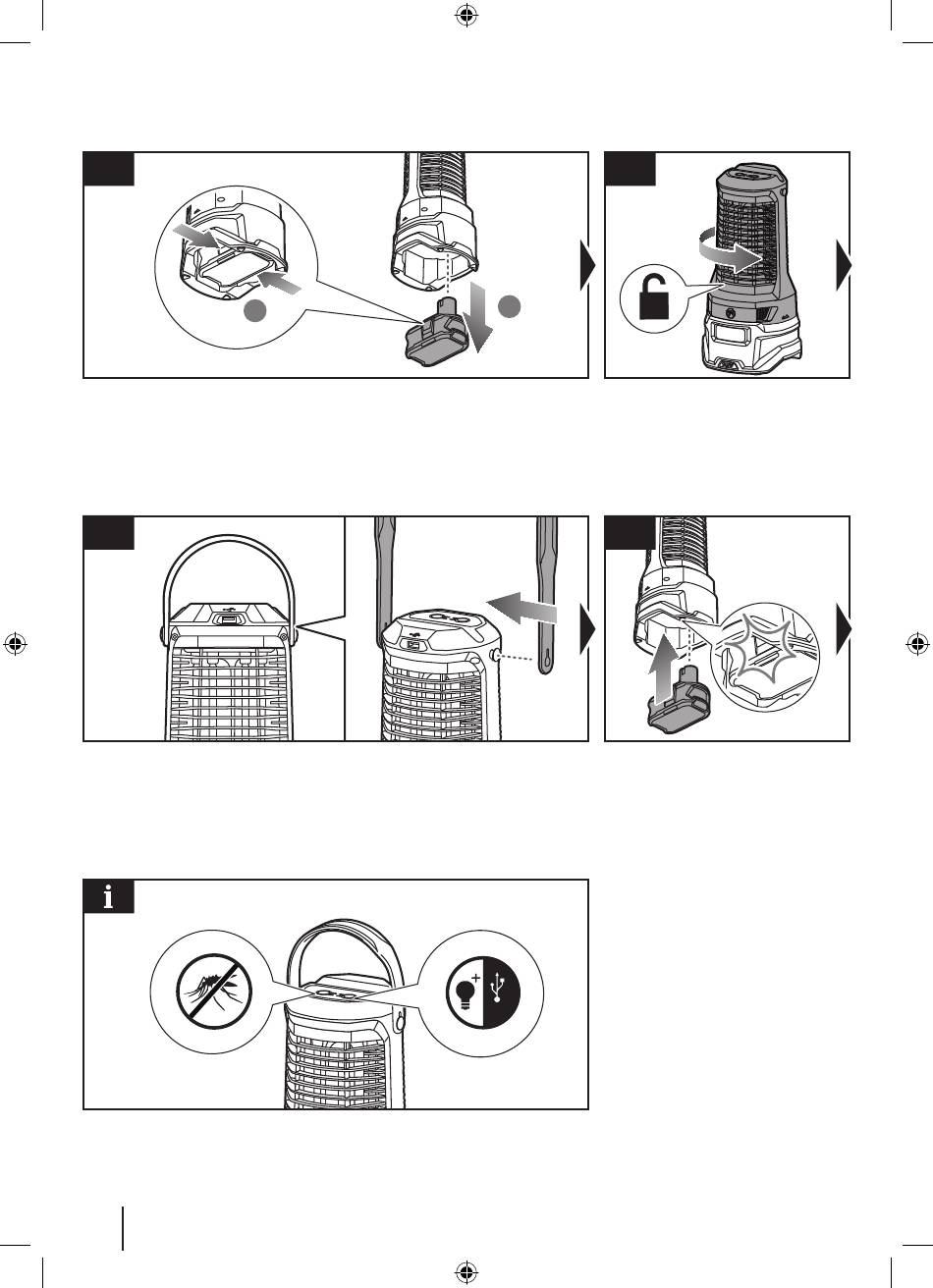 i