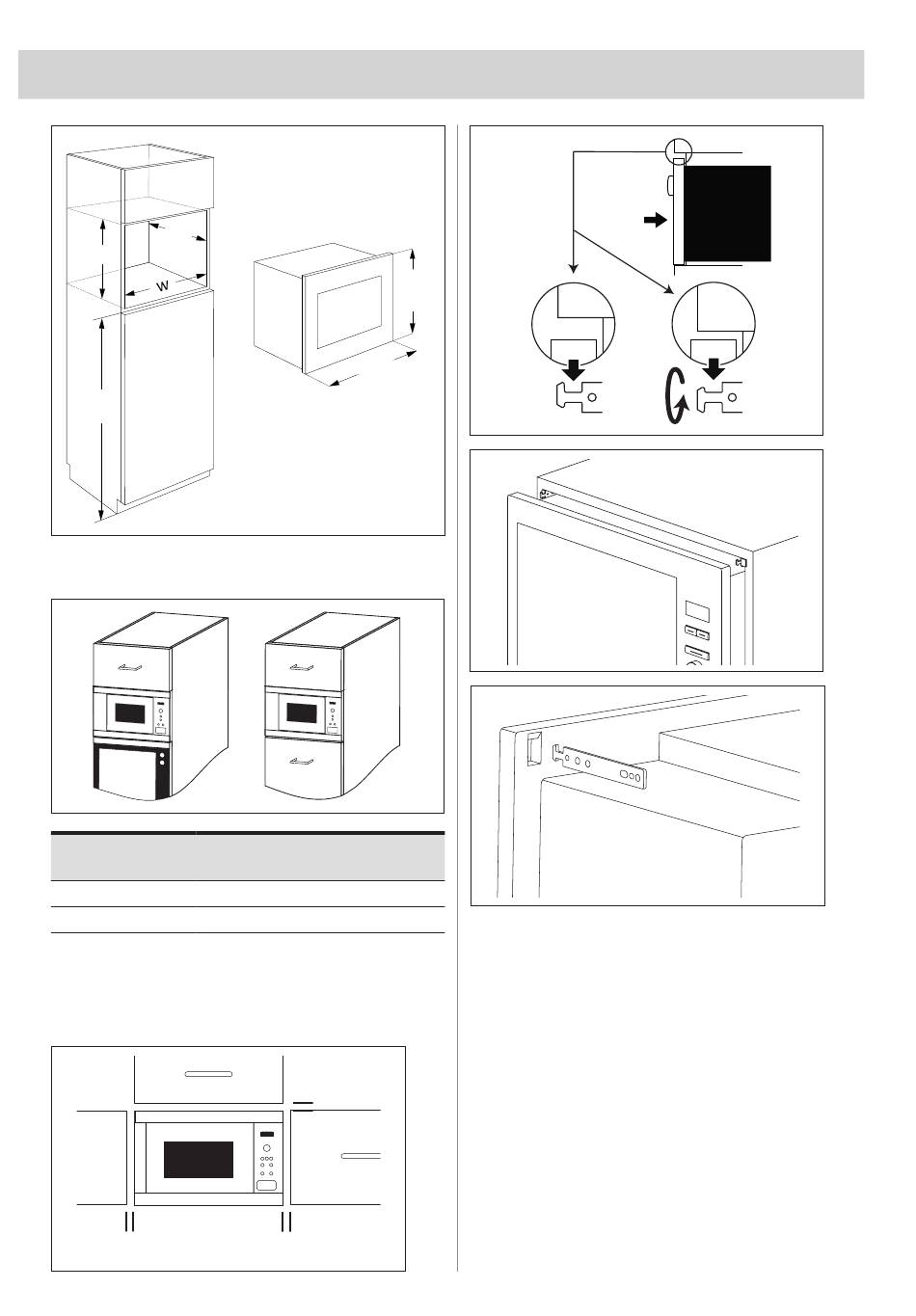 W