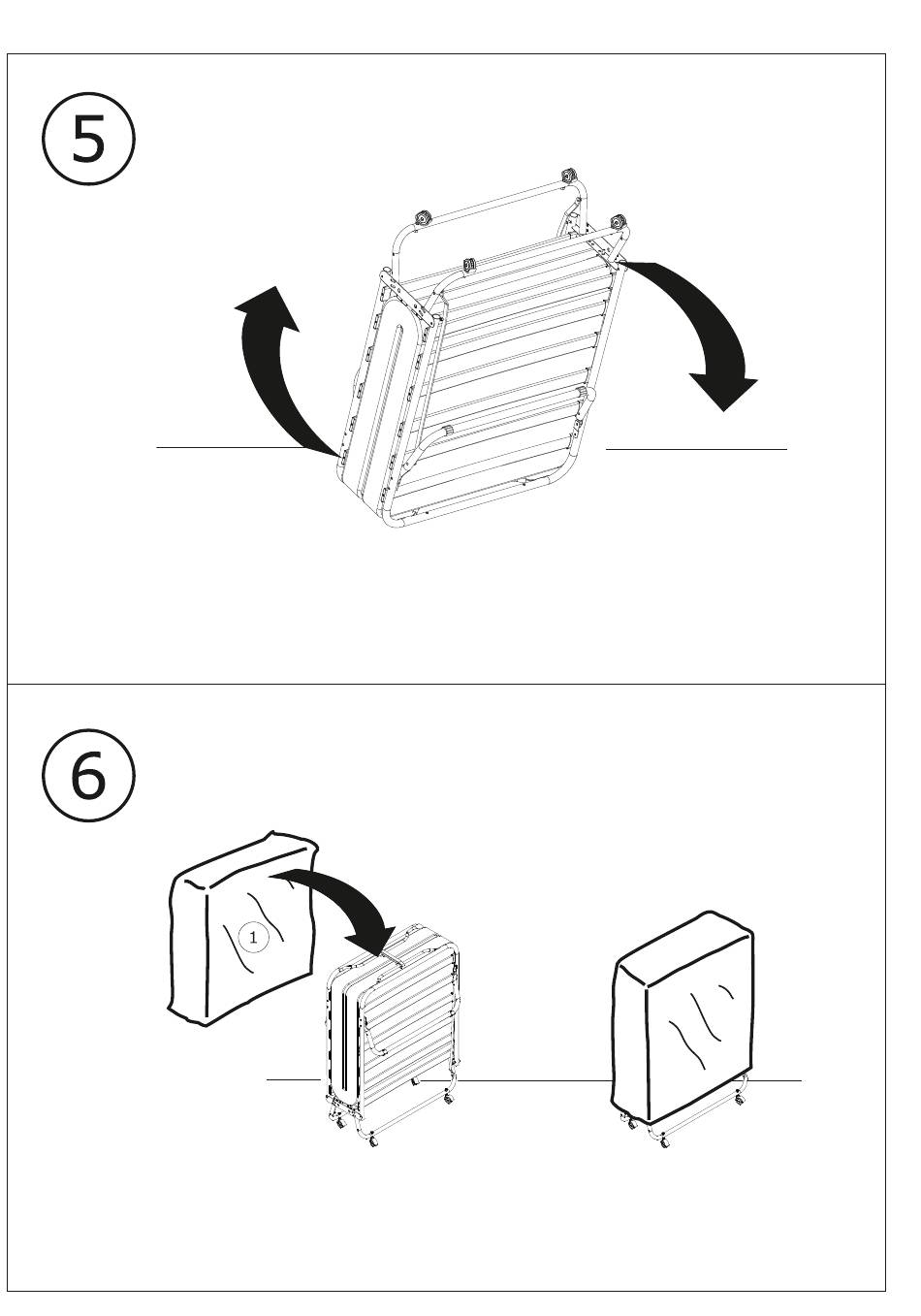 5

6

1