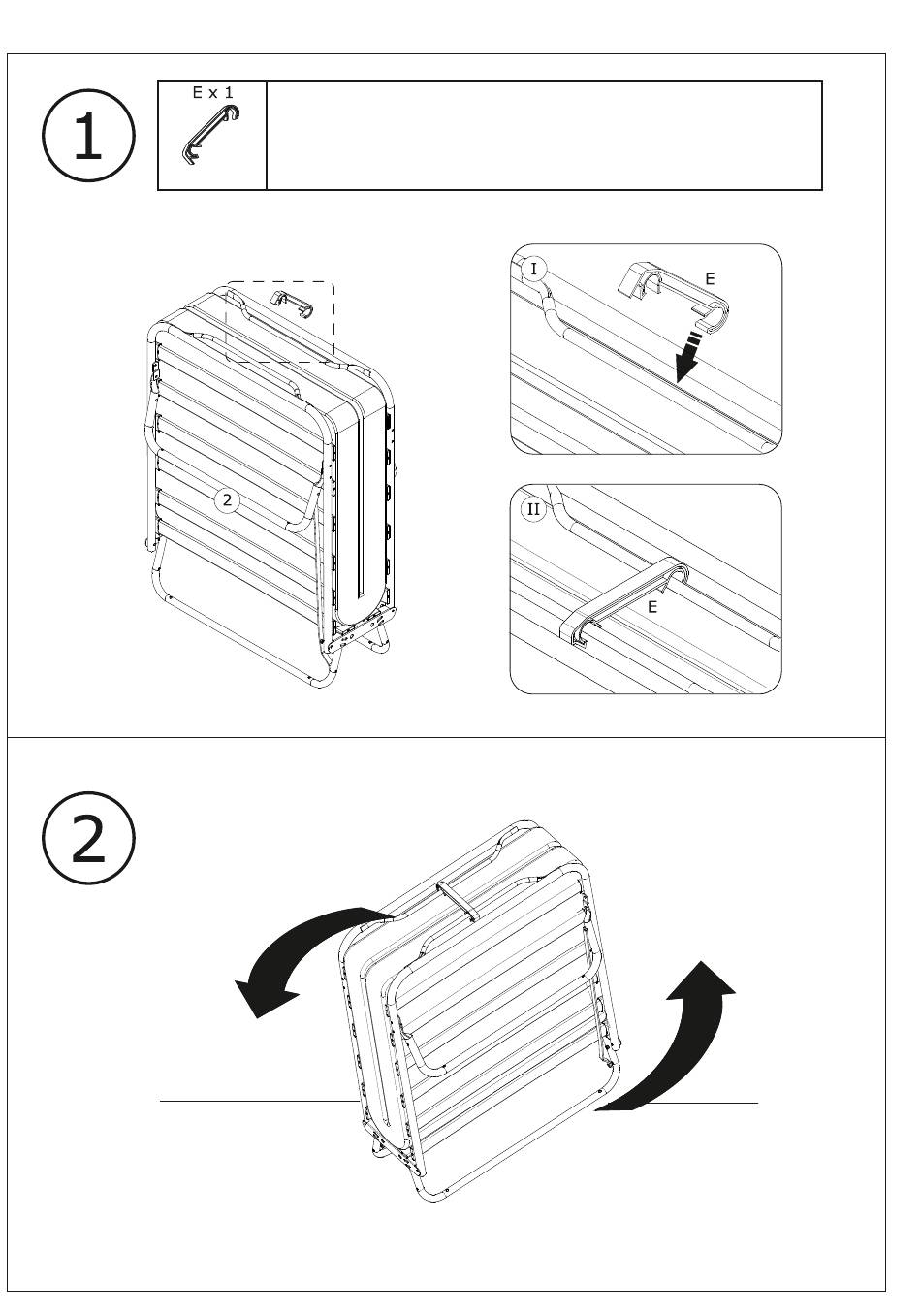 1

E x 1

2

I

E

II

E

2