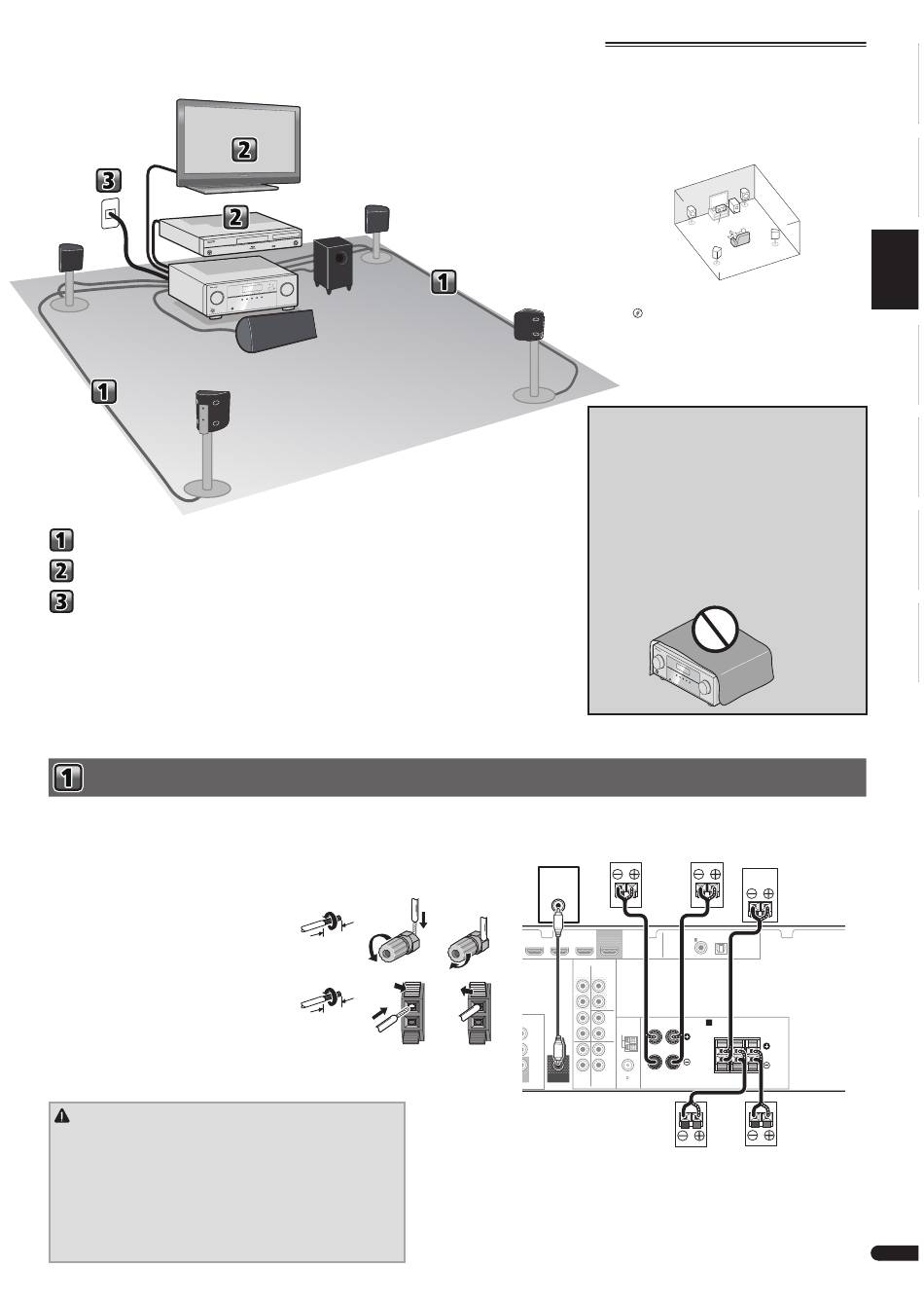 2

3

2

1

1

1

2

3

1