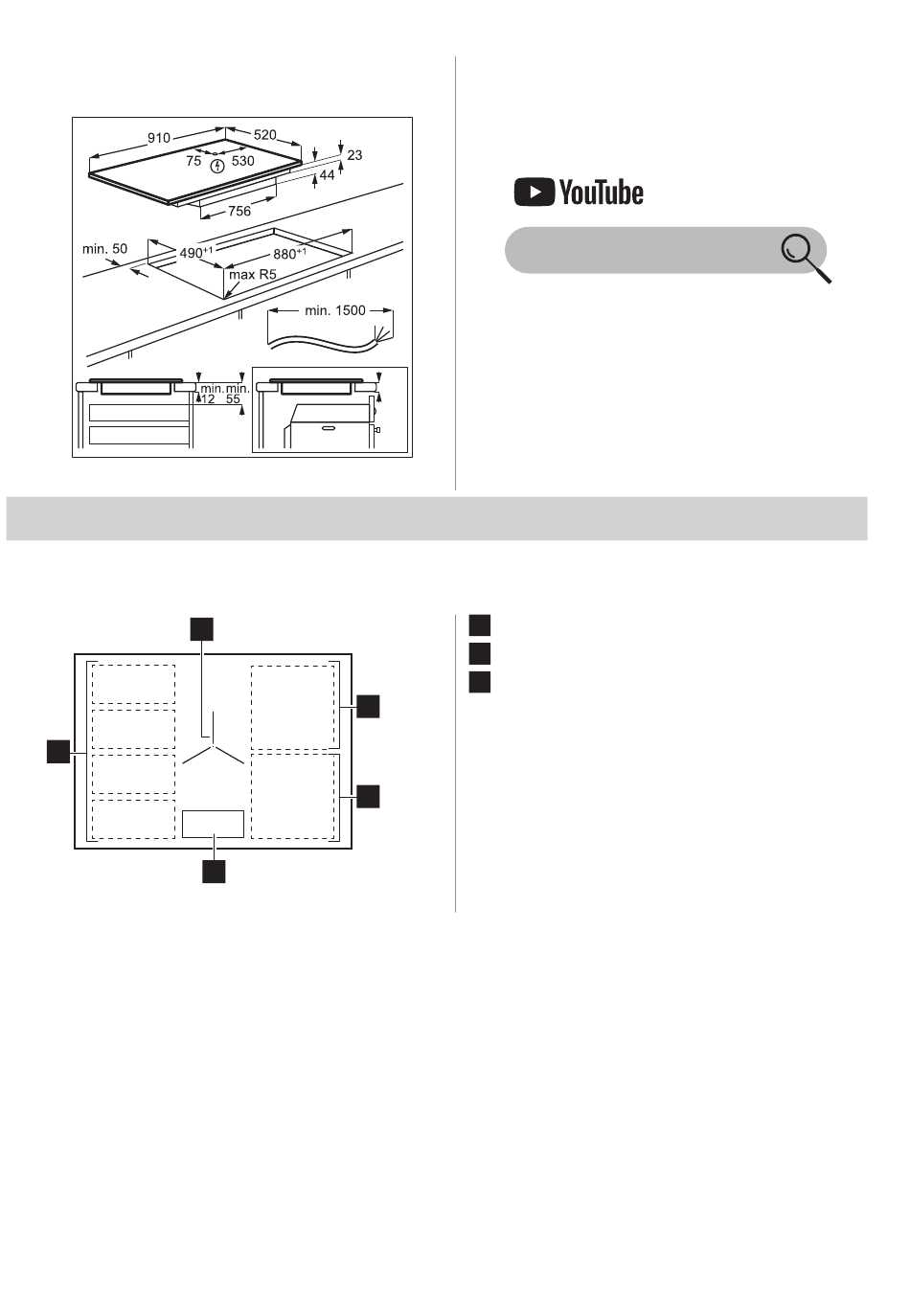 910
520
75
530
23
44
756
min. 50
$490^{+1}$
$880^{+1}$
max R5
min. 1500
min. 12
min. 55

YouTube