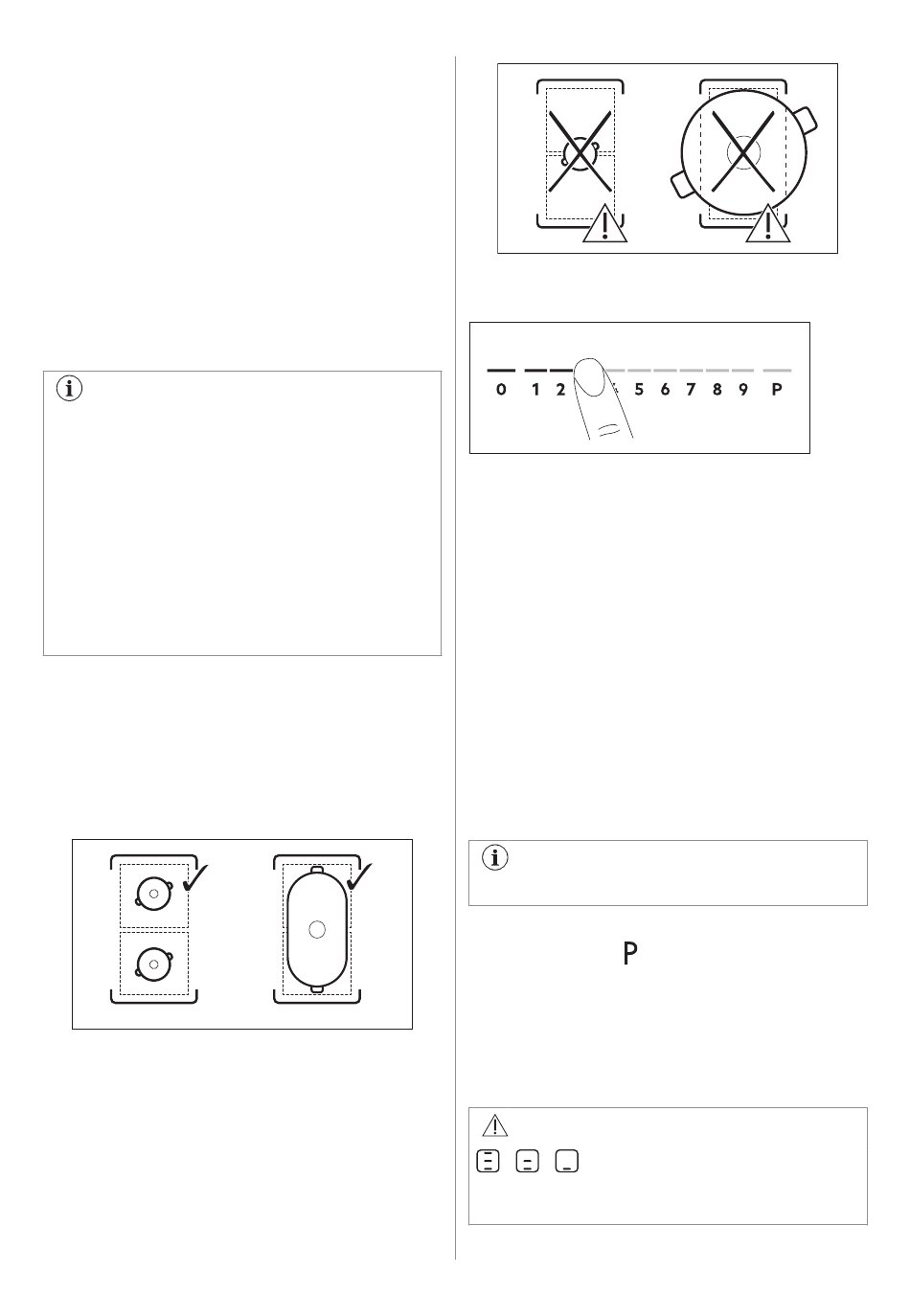 0 1 2 5 6 7 8 9 P

P