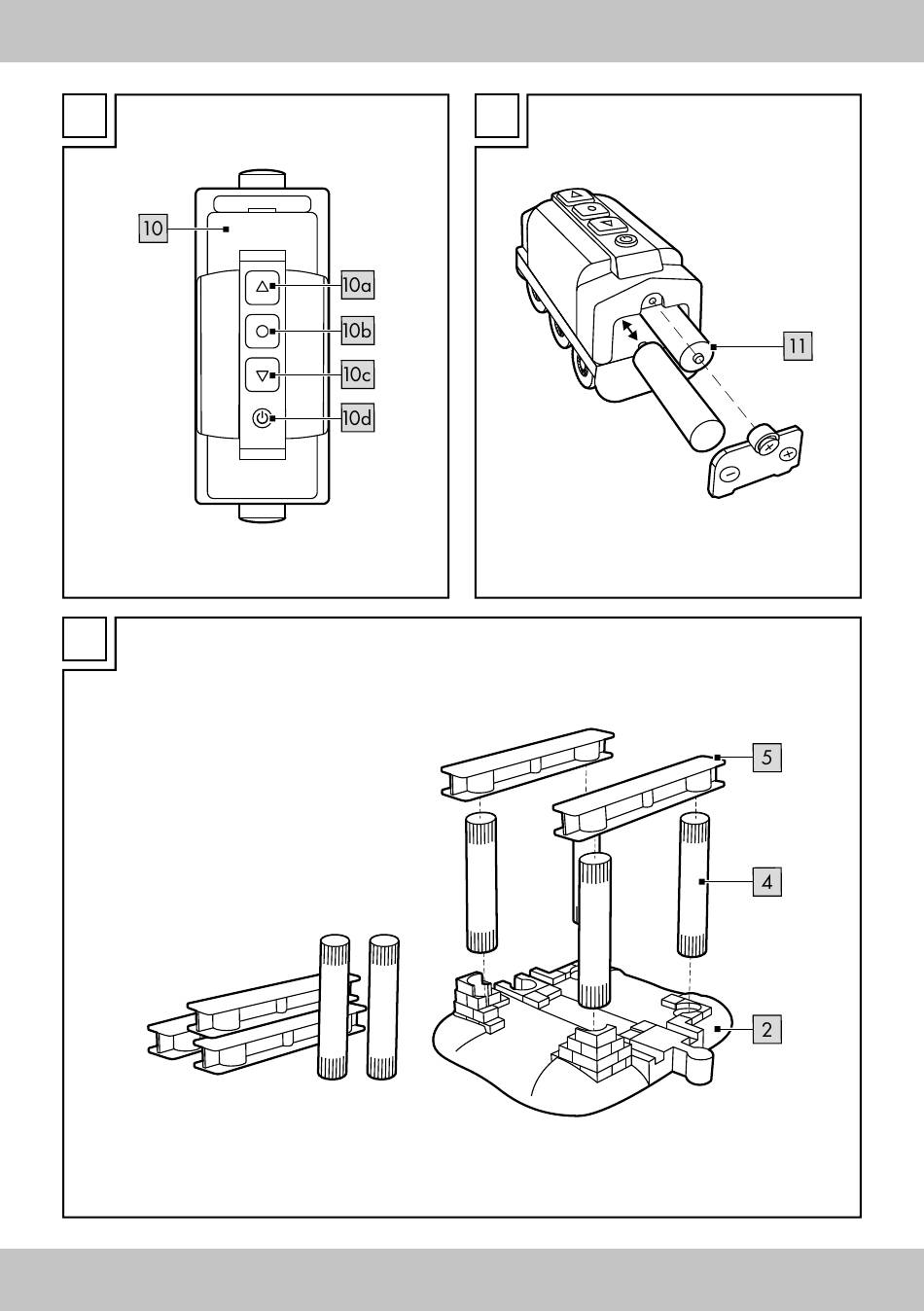 10
10a
10b
10c
10d

11

5
4
2