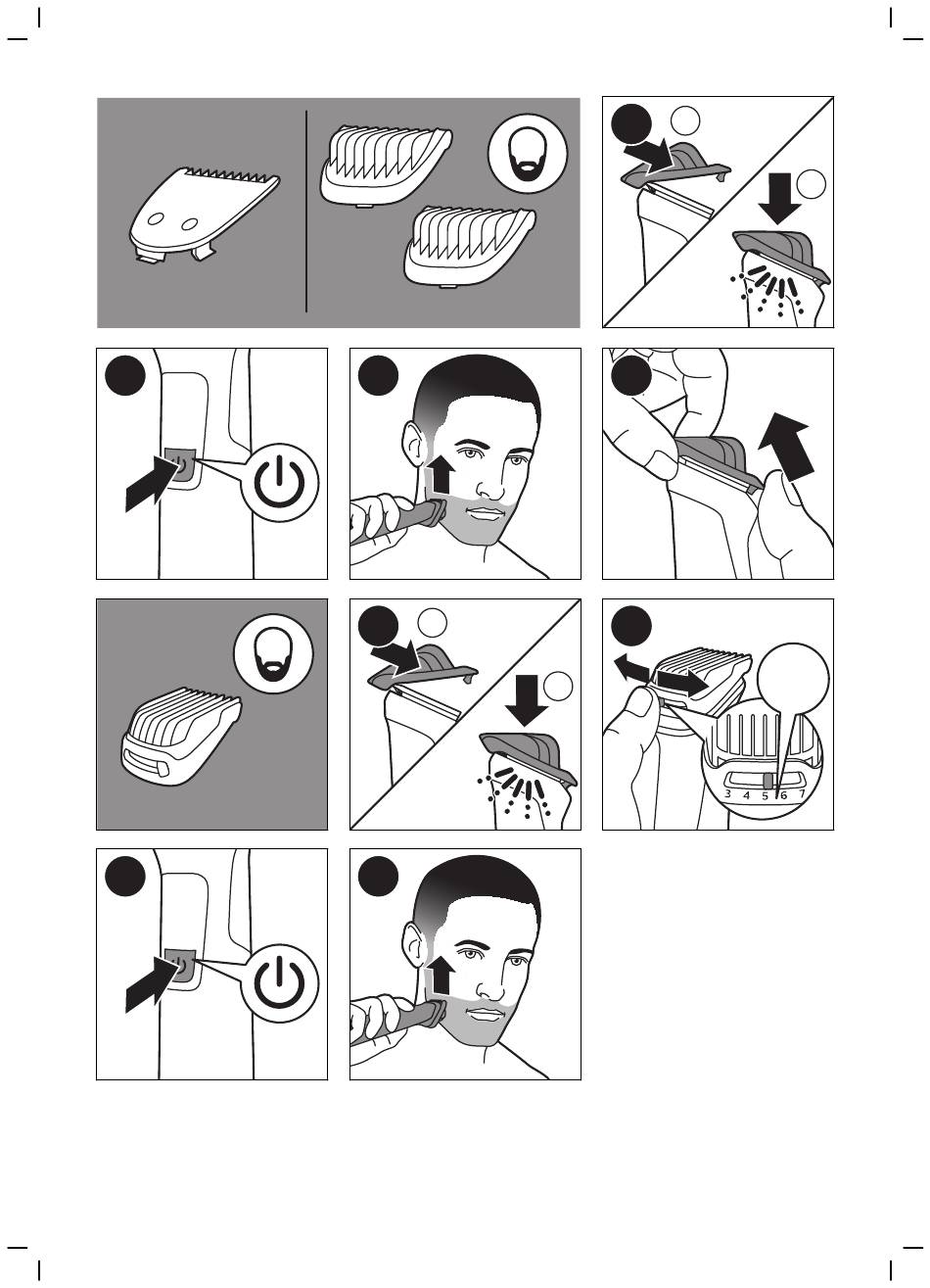 3 4 5 6 7