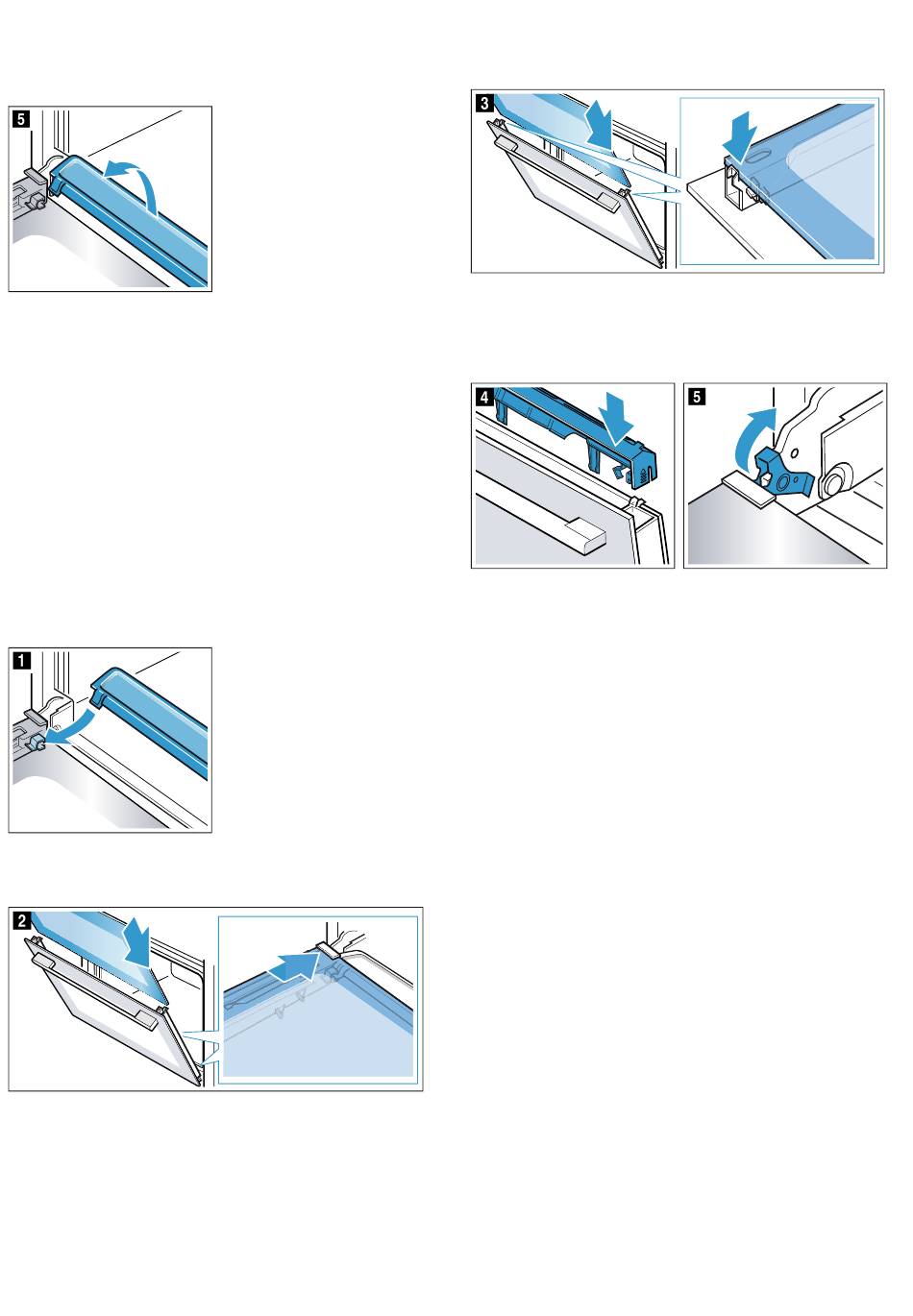 5

1

2

3

4

5