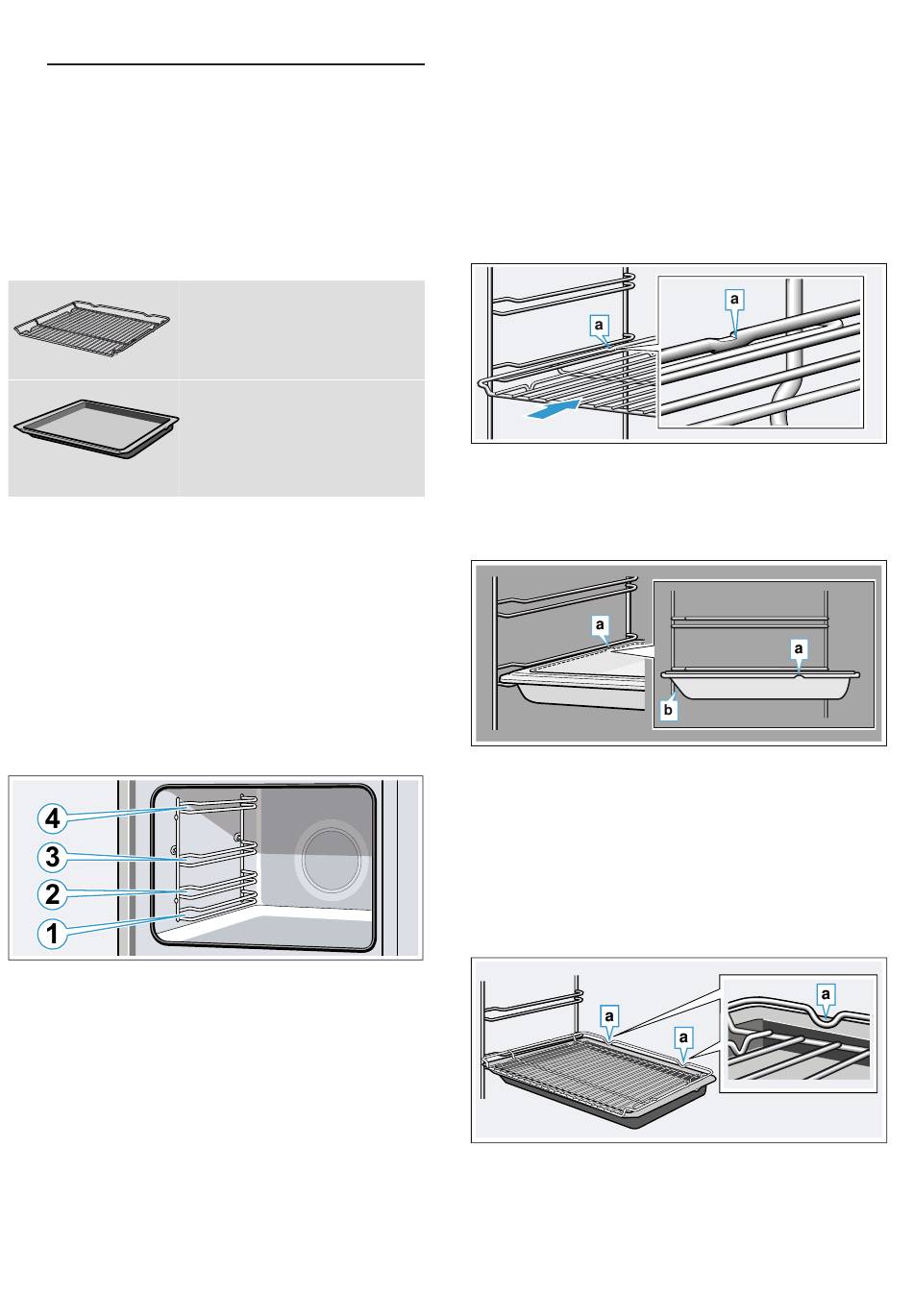 a

a

a

a

b

4

3

2

1

a

a

a