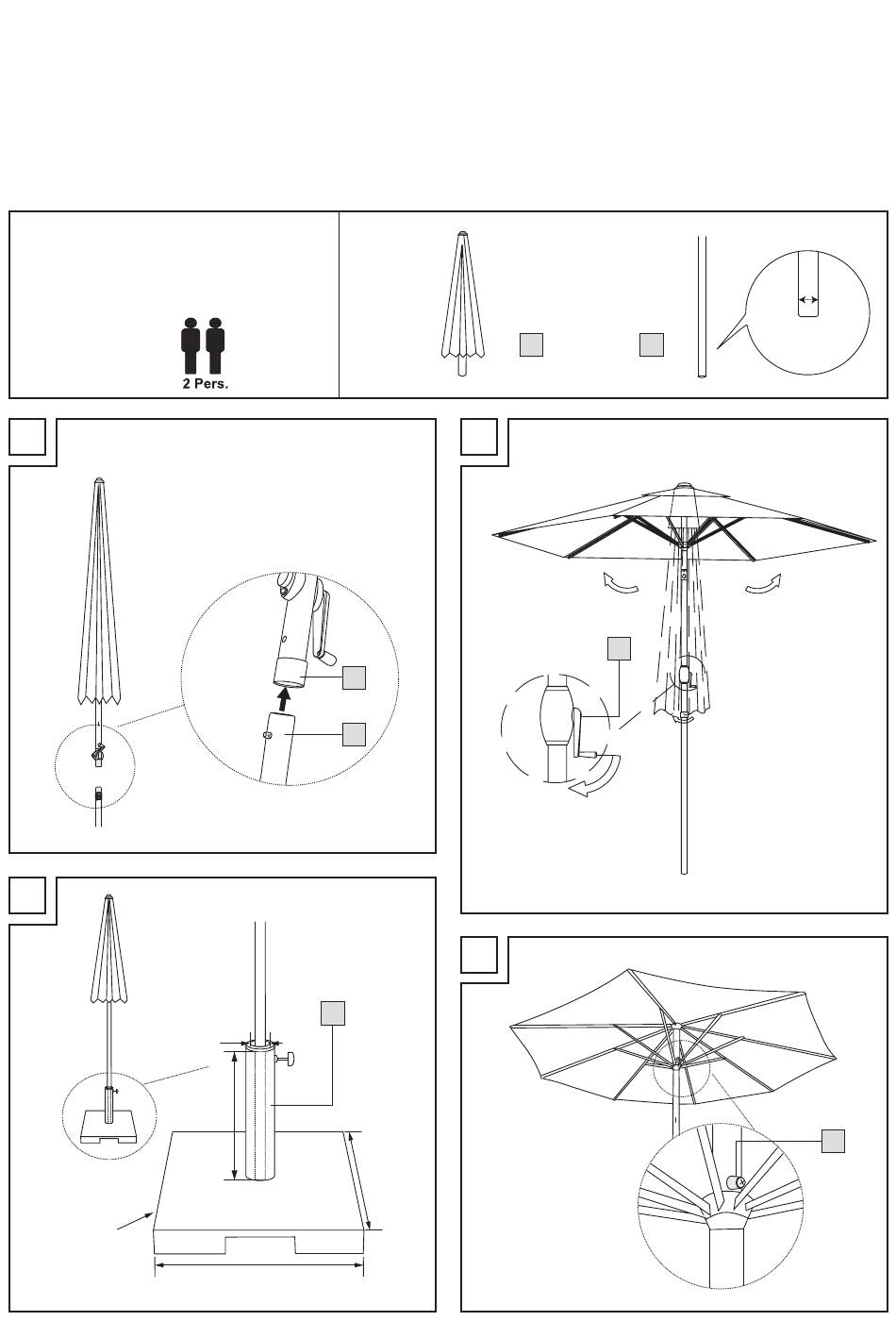 2 Pers.