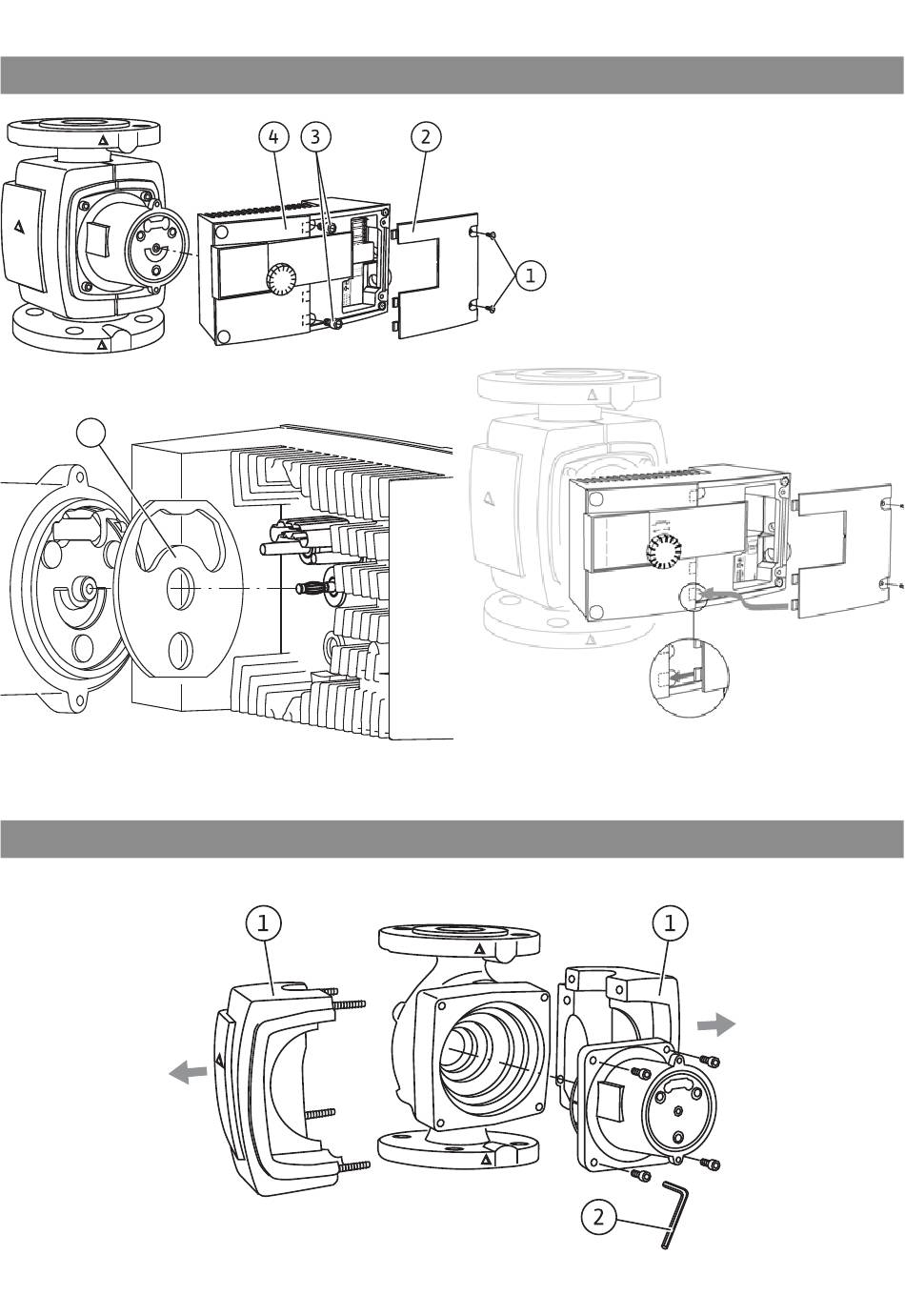 4 3 2

1

1 1

2