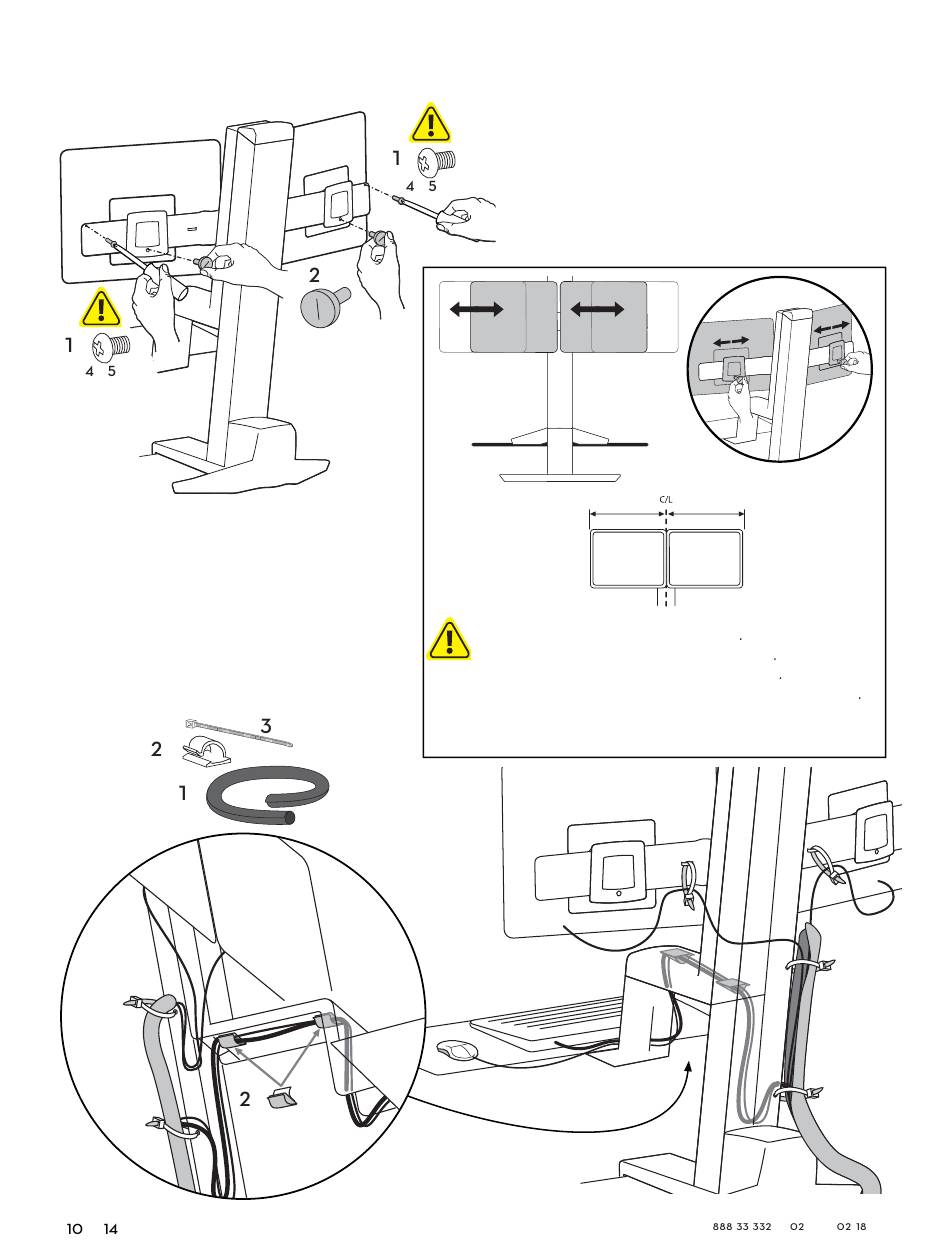 1
4 5
2
1
4 5
C/L
3
2
1
2
10 14
888 33 332 02 02 18