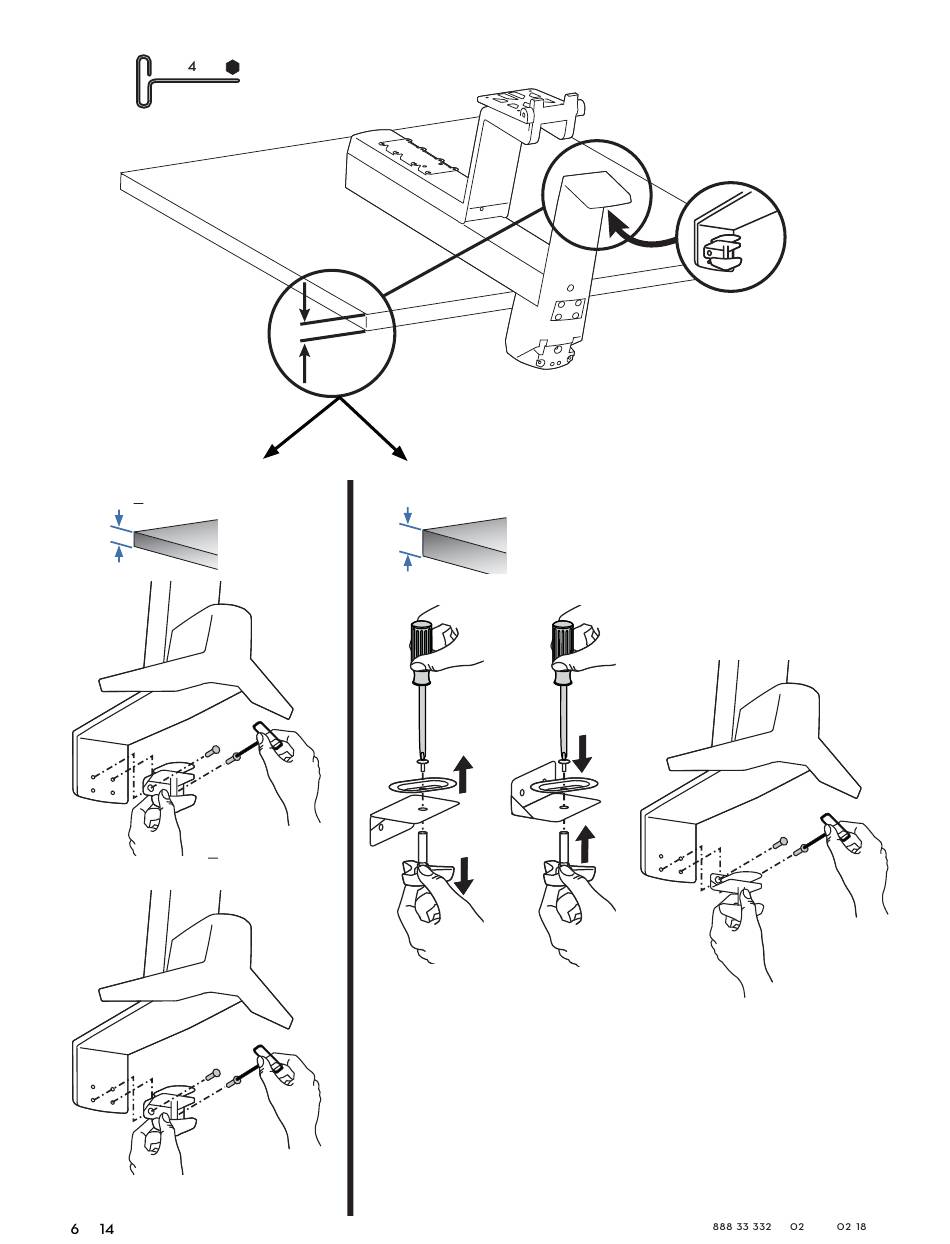 4

6 14

888 33 332 02 02 18