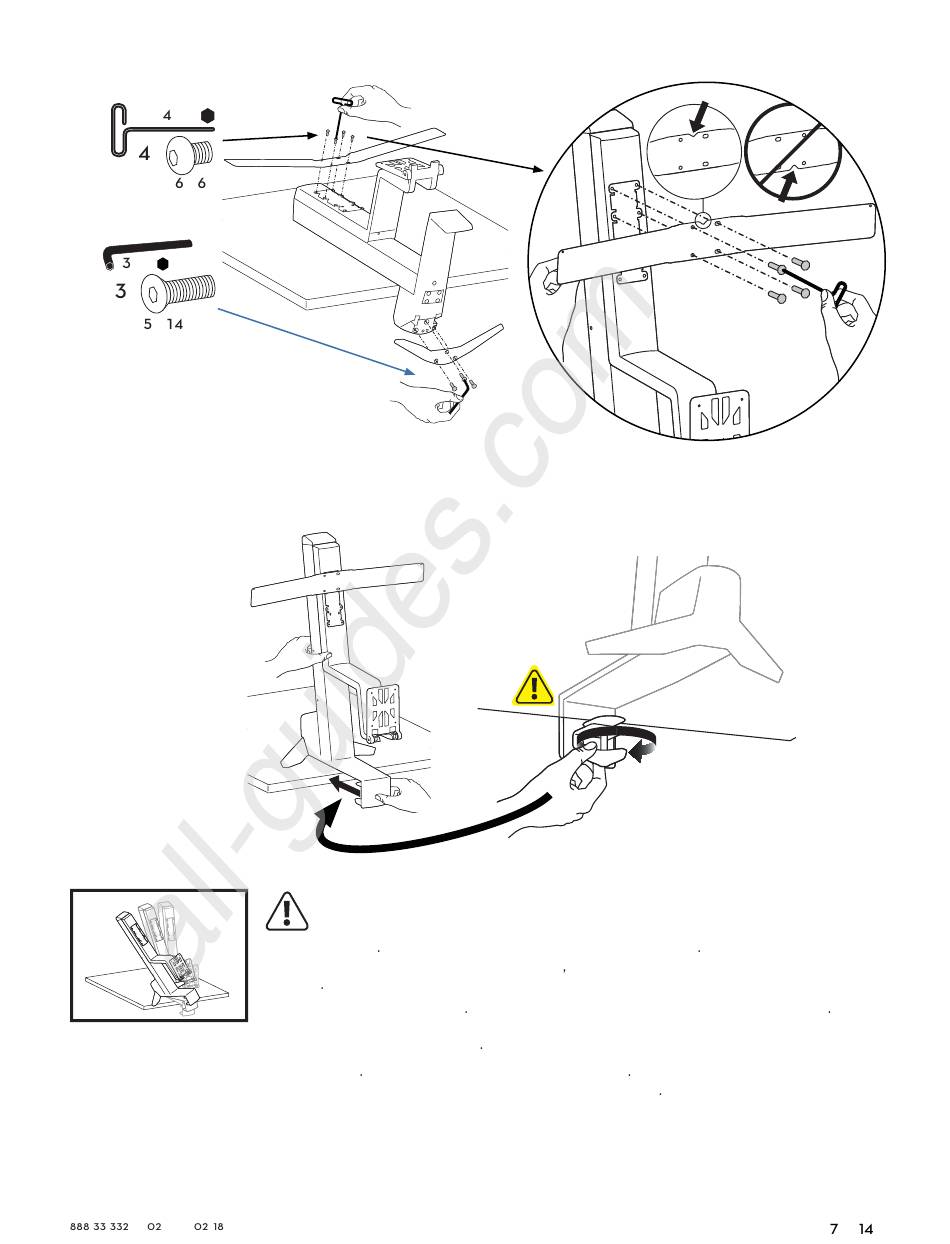 4
4
6 6
3
3
5 14

all-guides.com

888 33 332 02 02 18

7 14