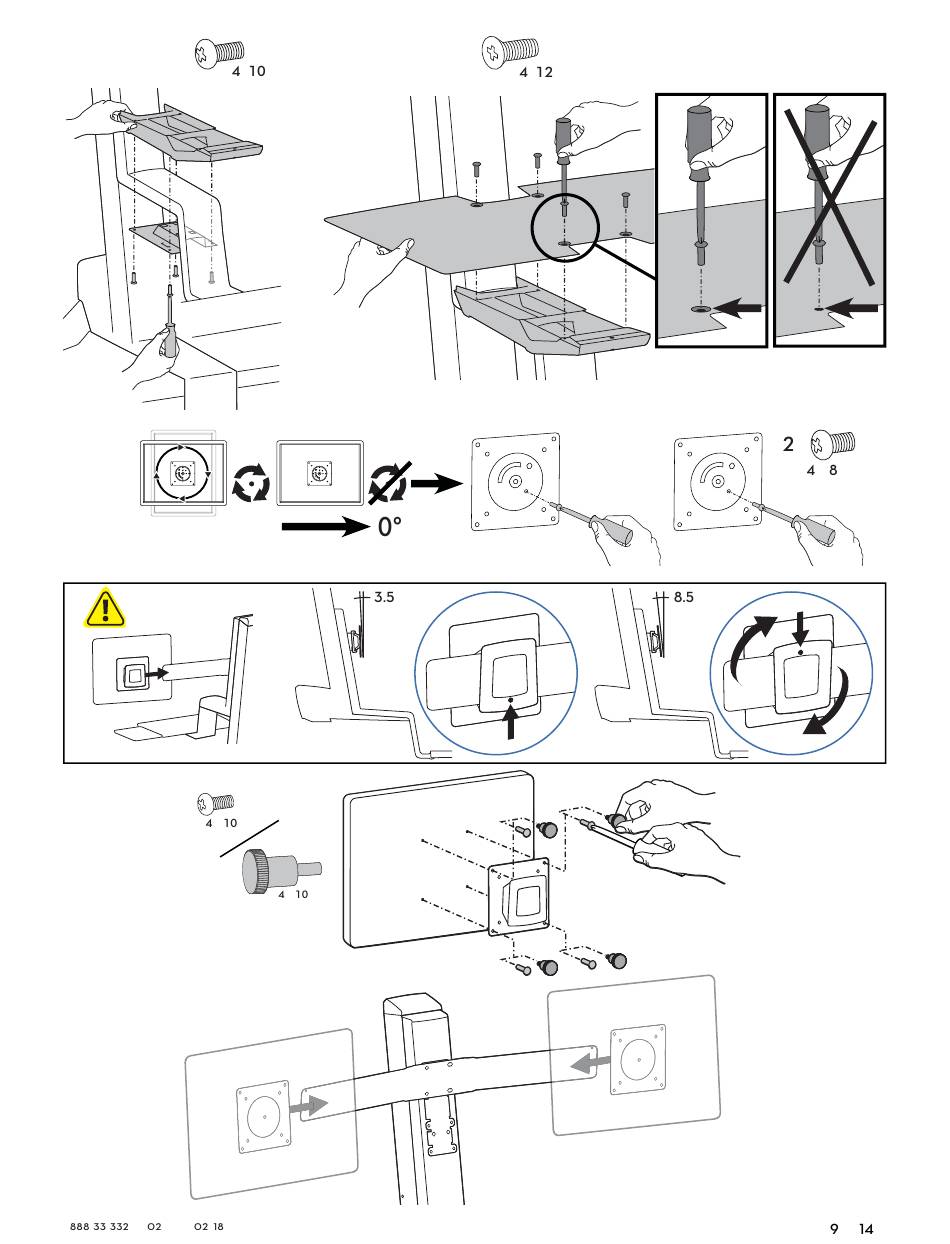 4 10

4 12

0°

2

4 8

3.5

8.5

4 10

4 10

888 33 332 02 02 18

9 14