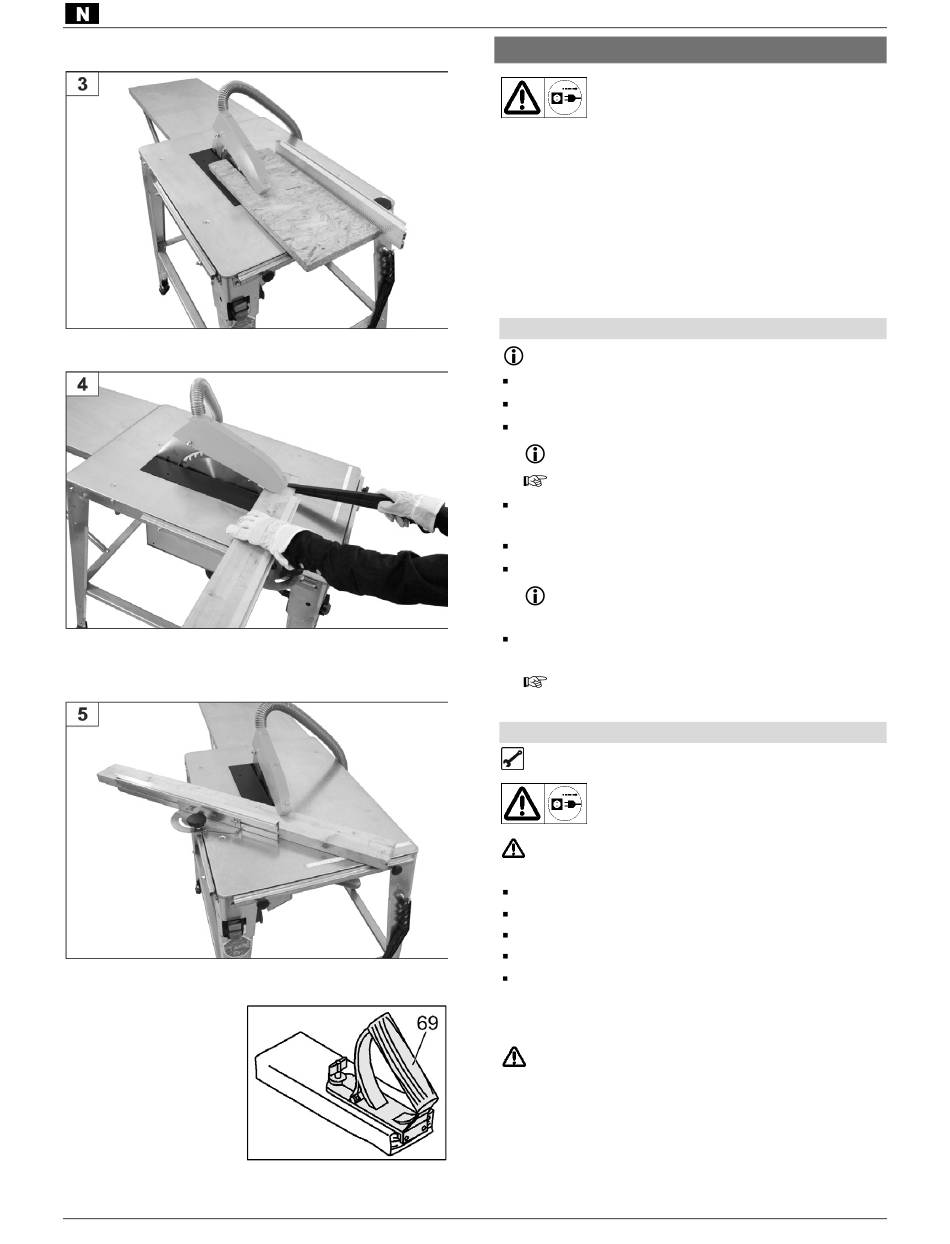 N

3

4

5

69