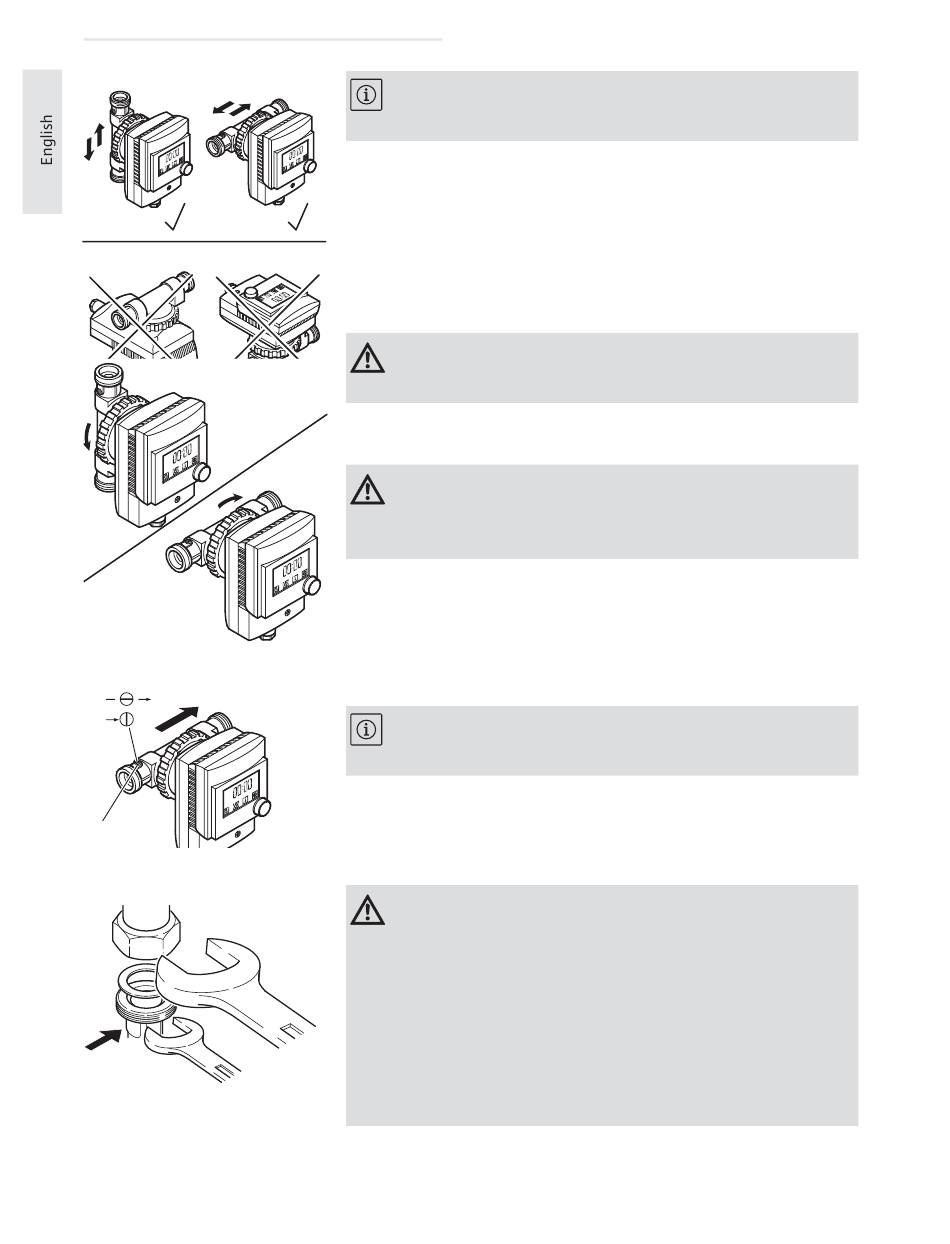 English