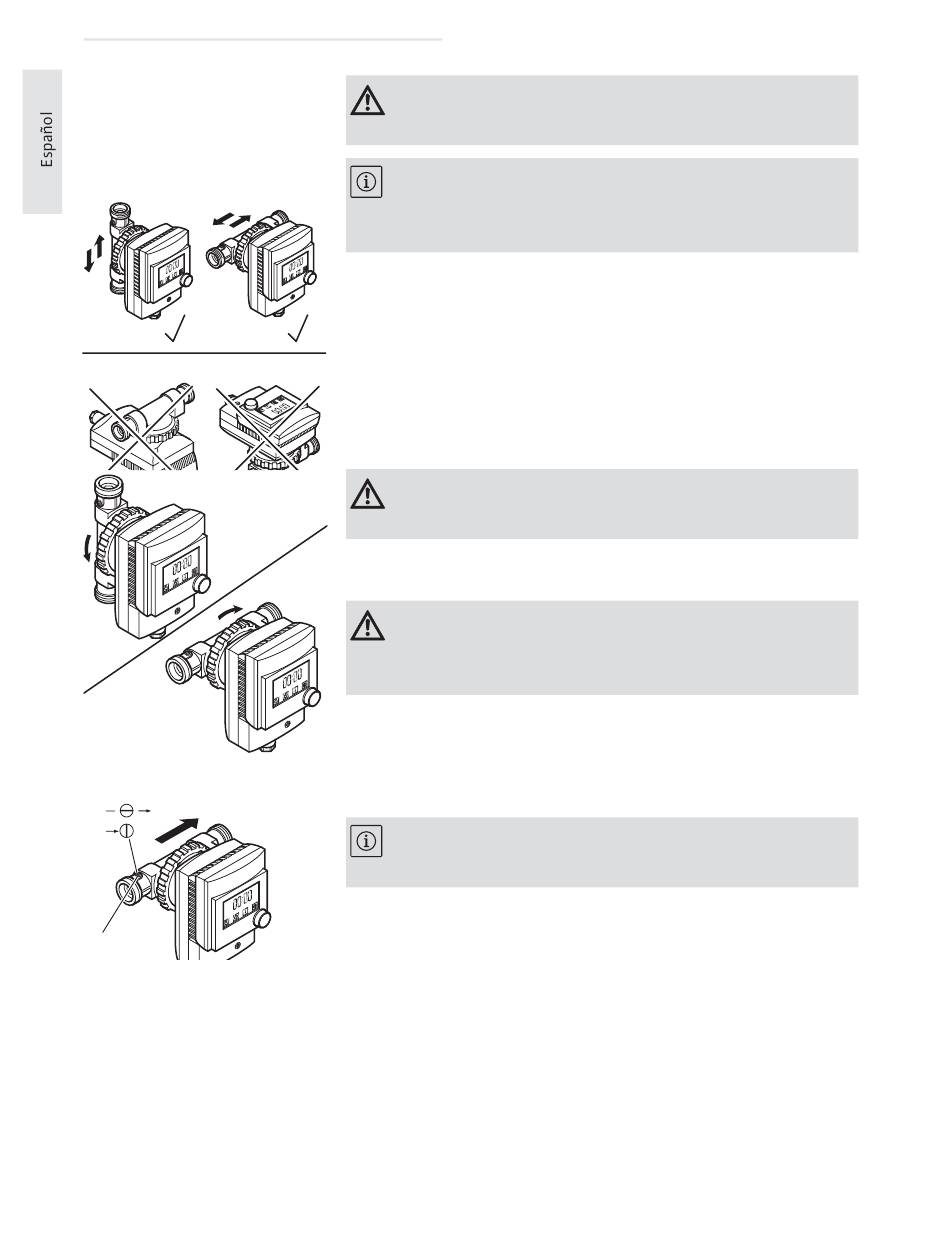 Español