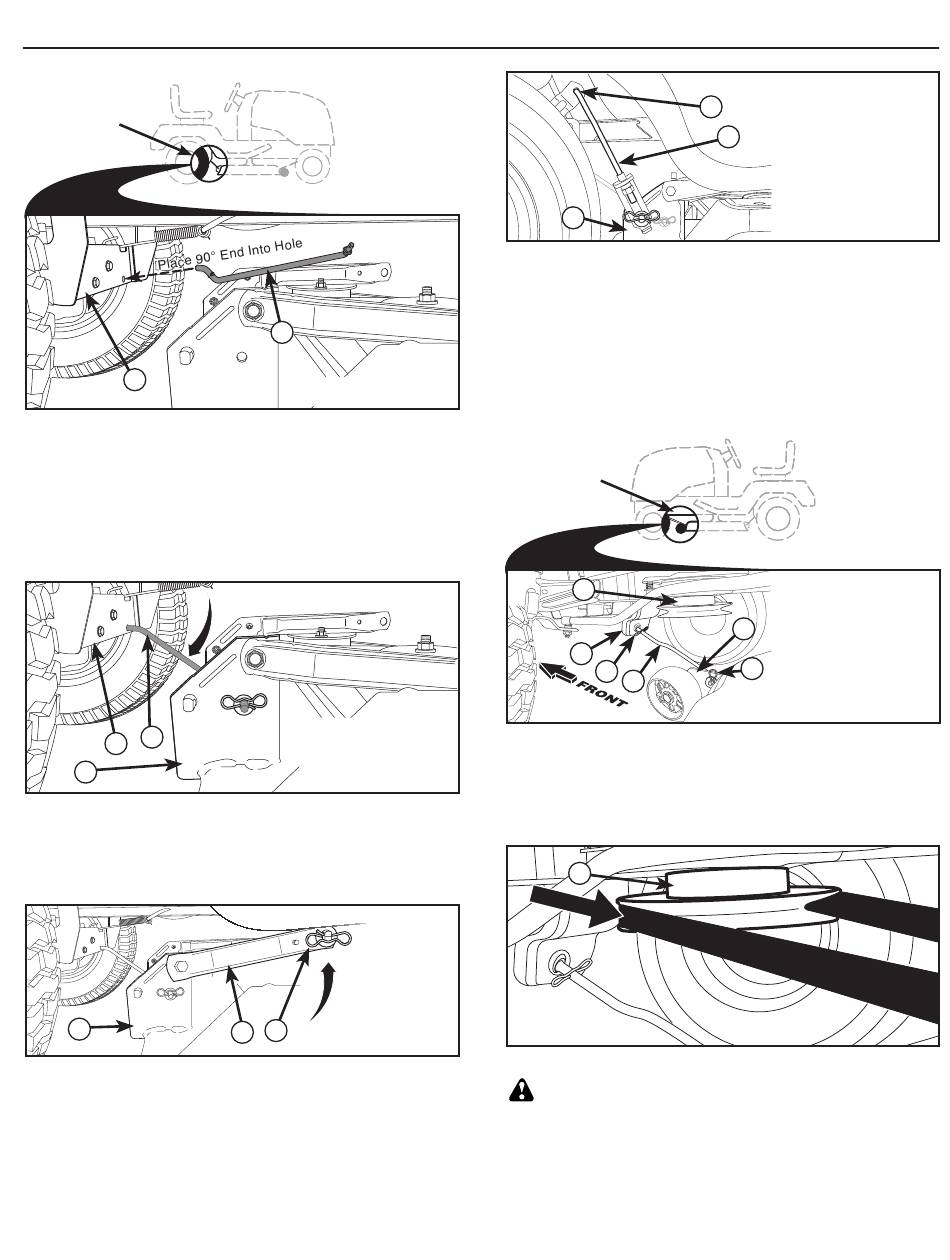 Place 90° End Into Hole

FRONT