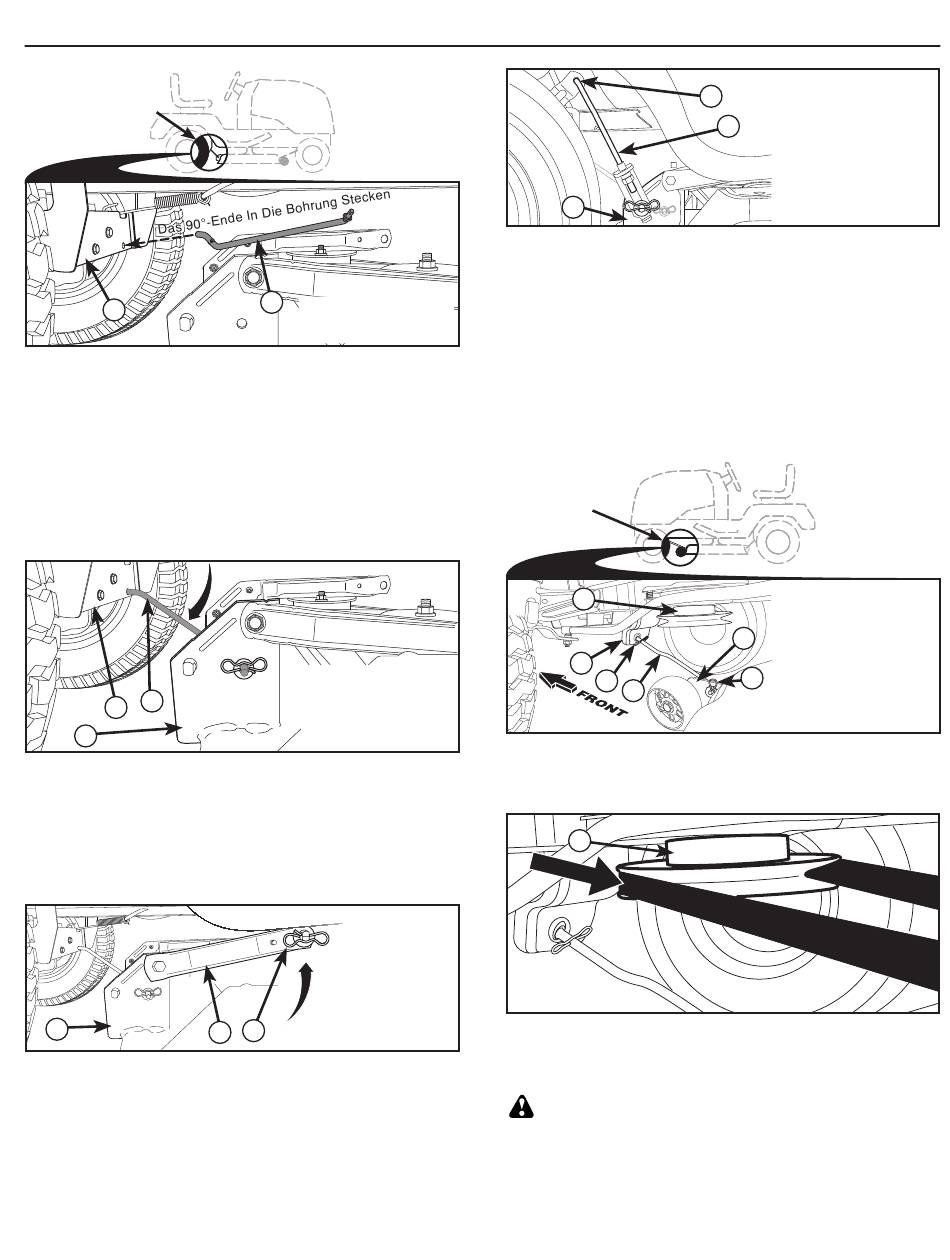 Das 90°-Ende In Die Bohrung Stecken

FRONT