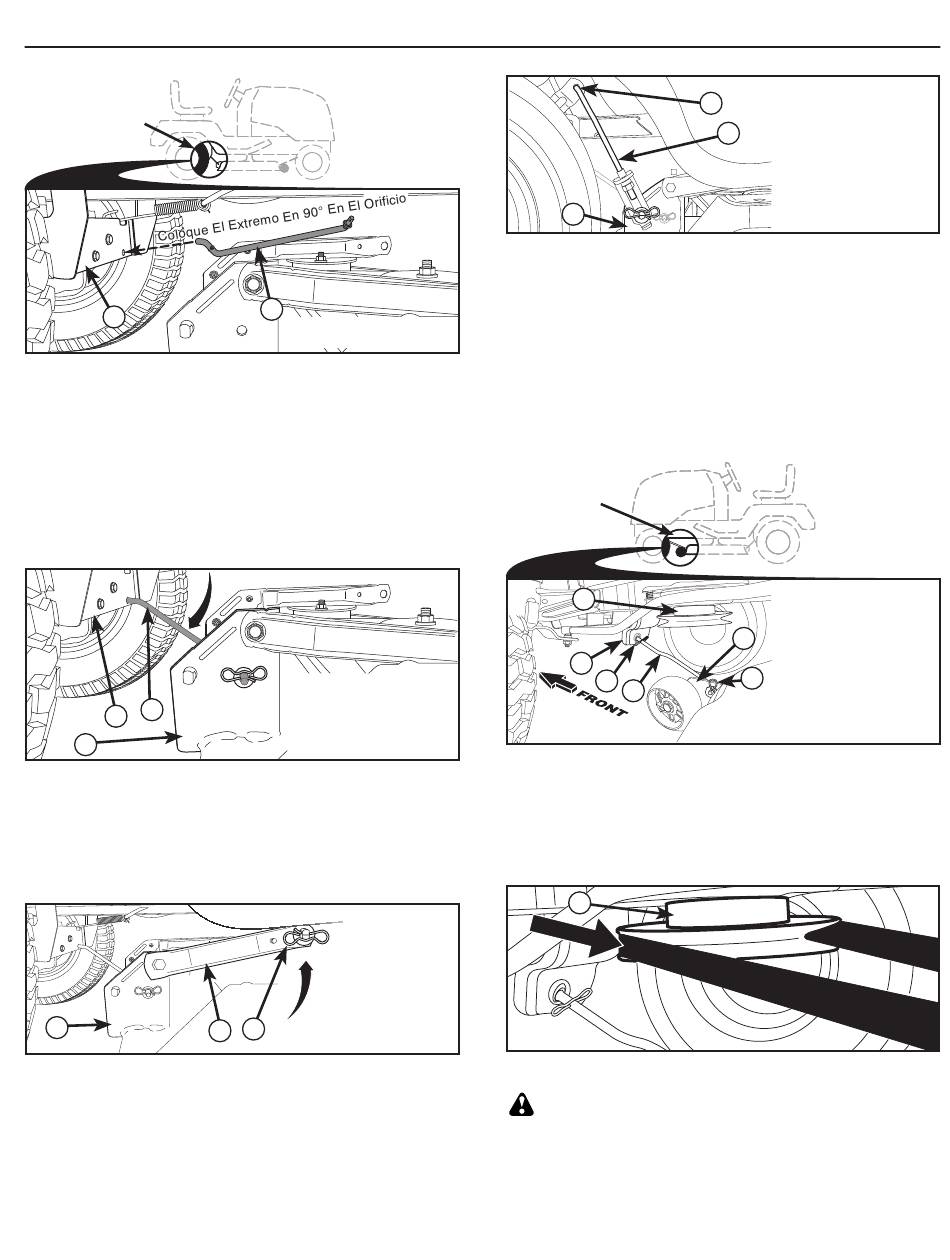 Coloque El Extremo En 90° En El Orificio

FRONT