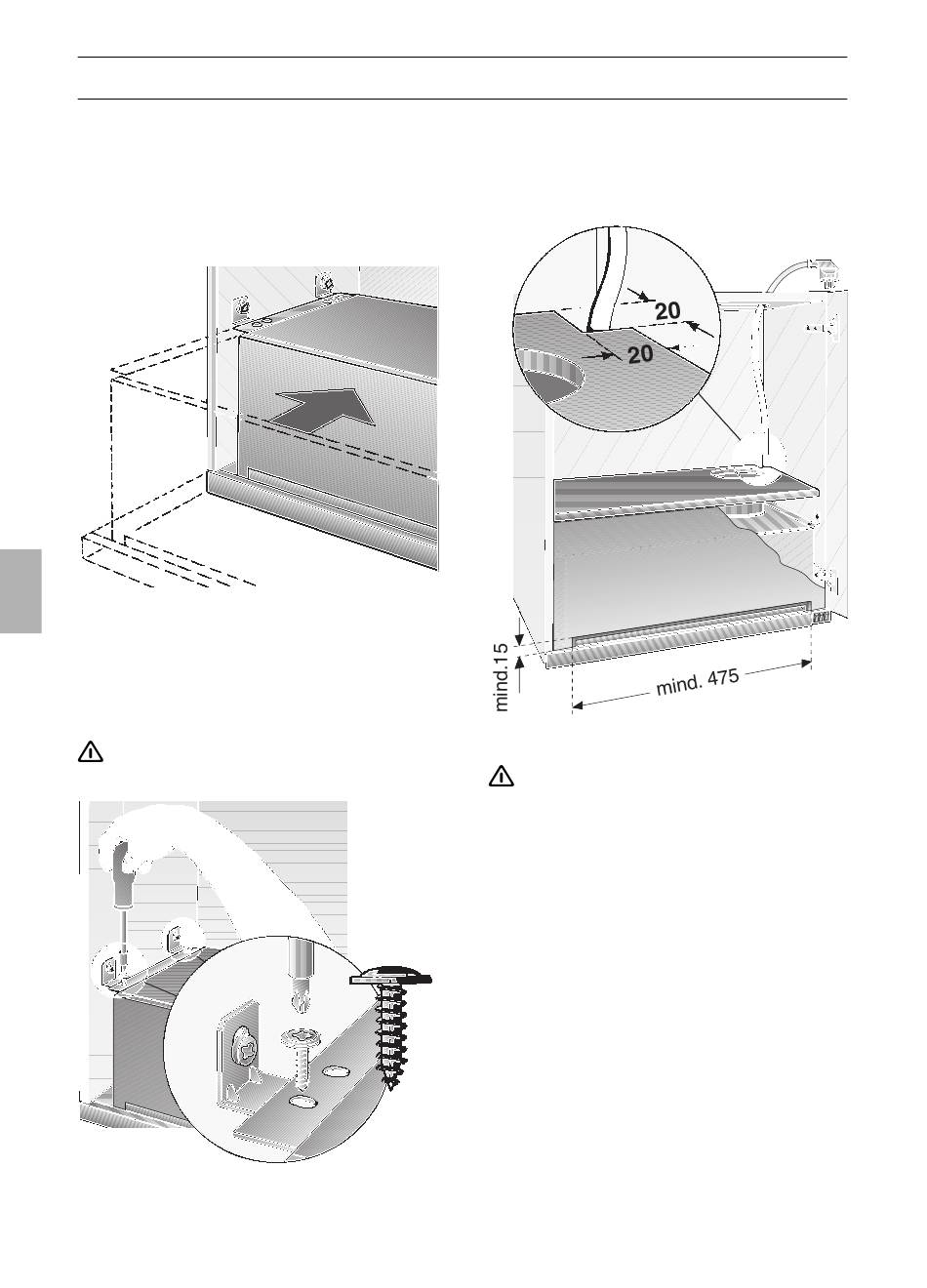 20

20

mind.15

mind. 475