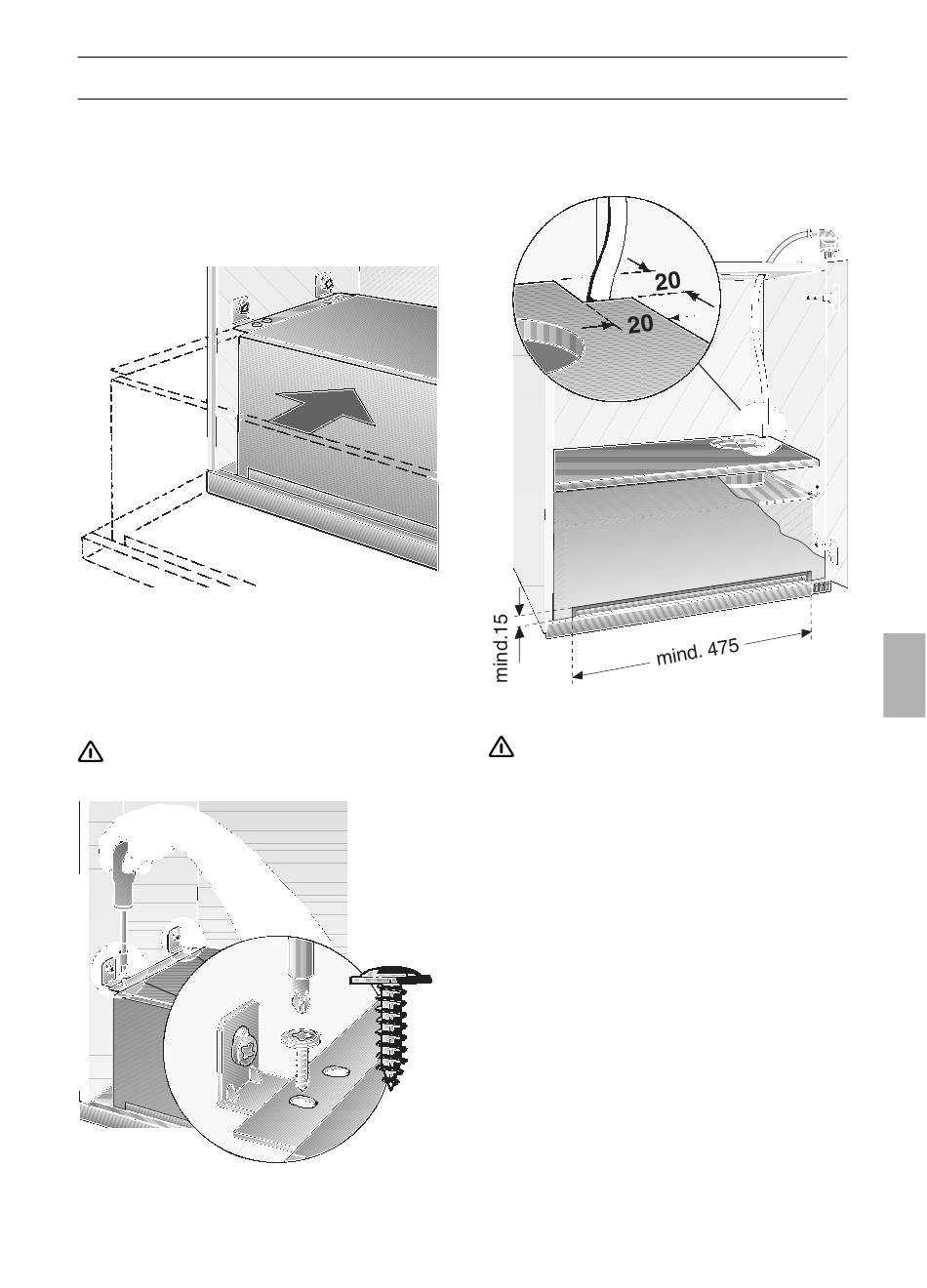 20

20

mind.15

mind. 475