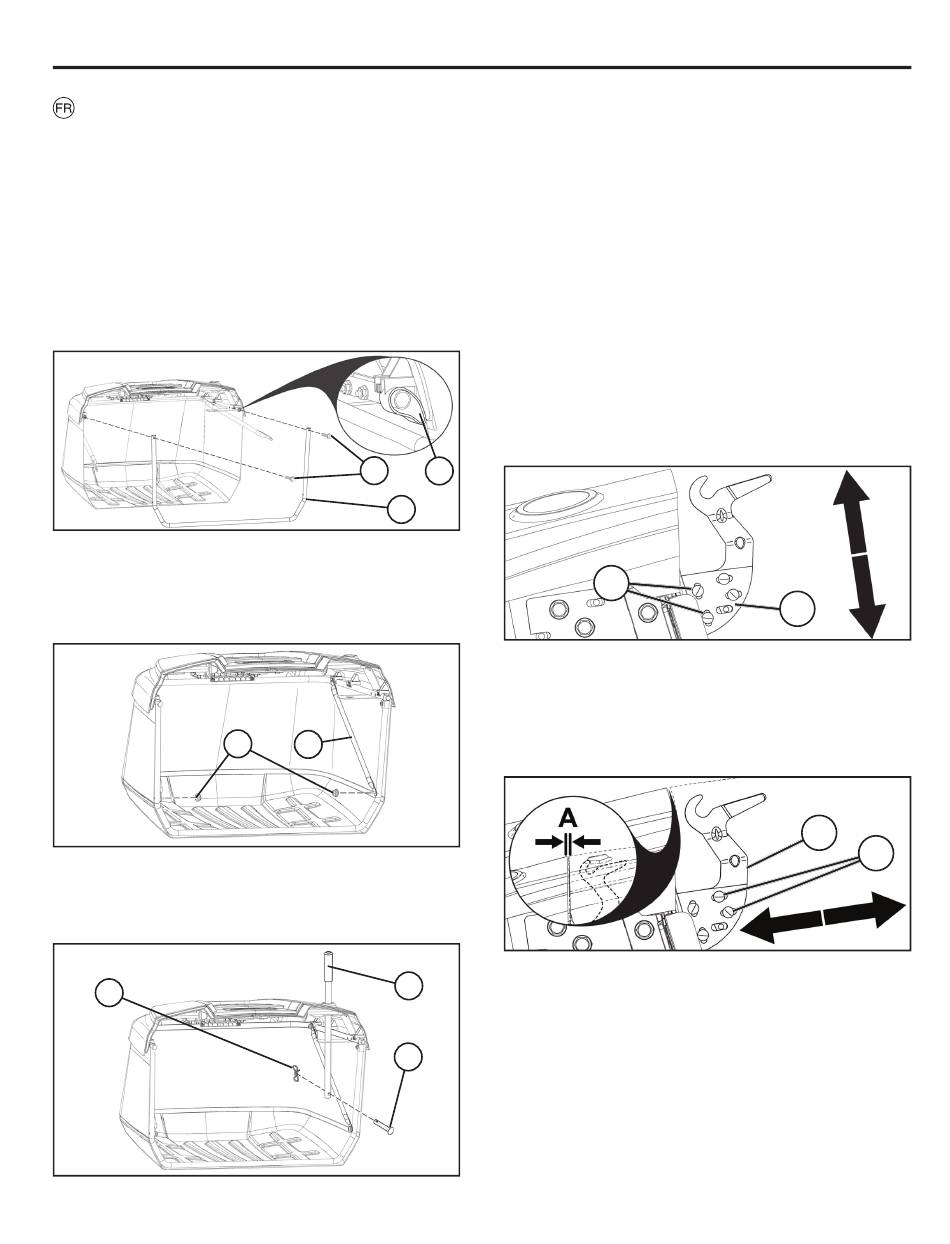 FR

A