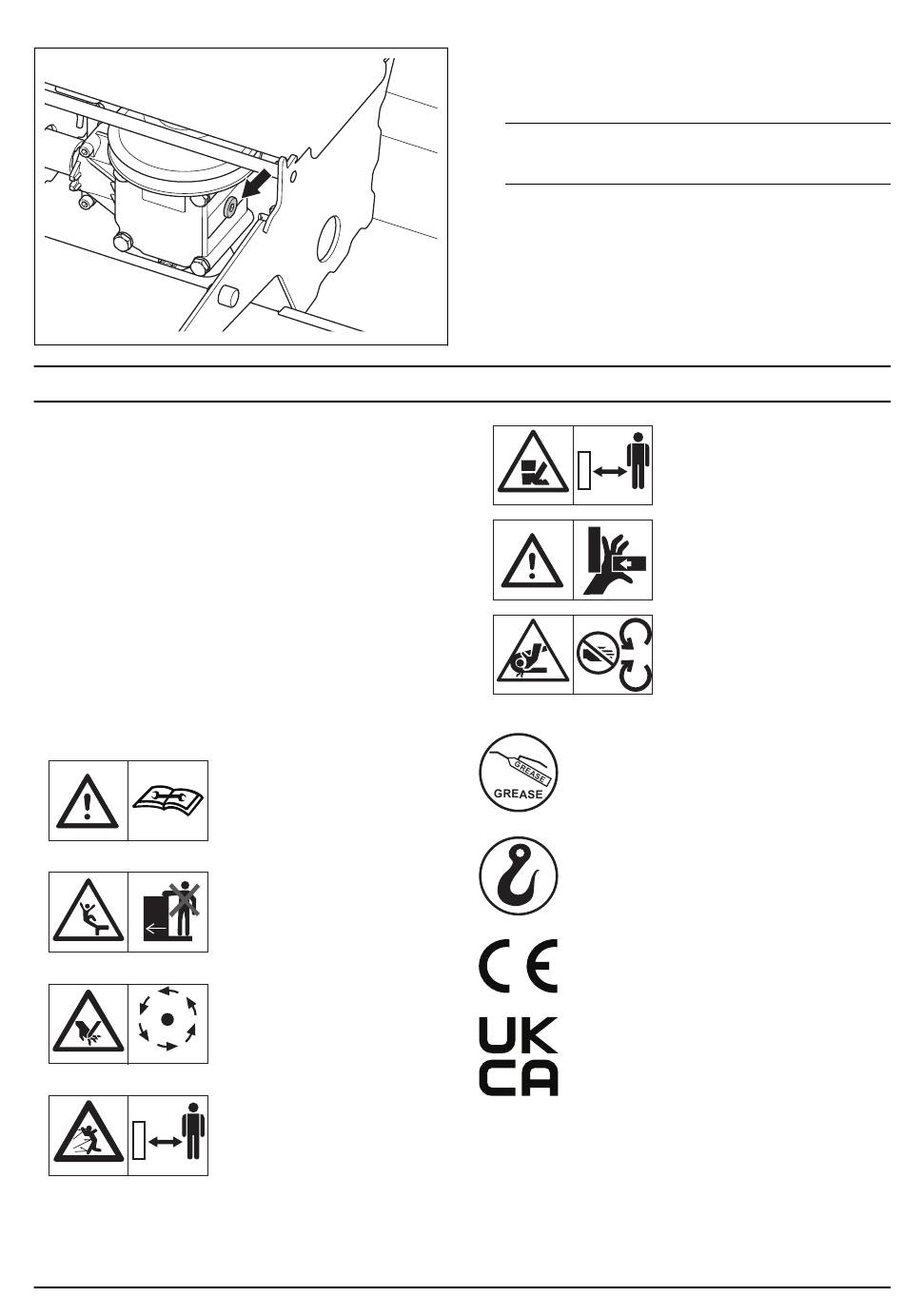 GREASE
GREASE

CE

UK
CA