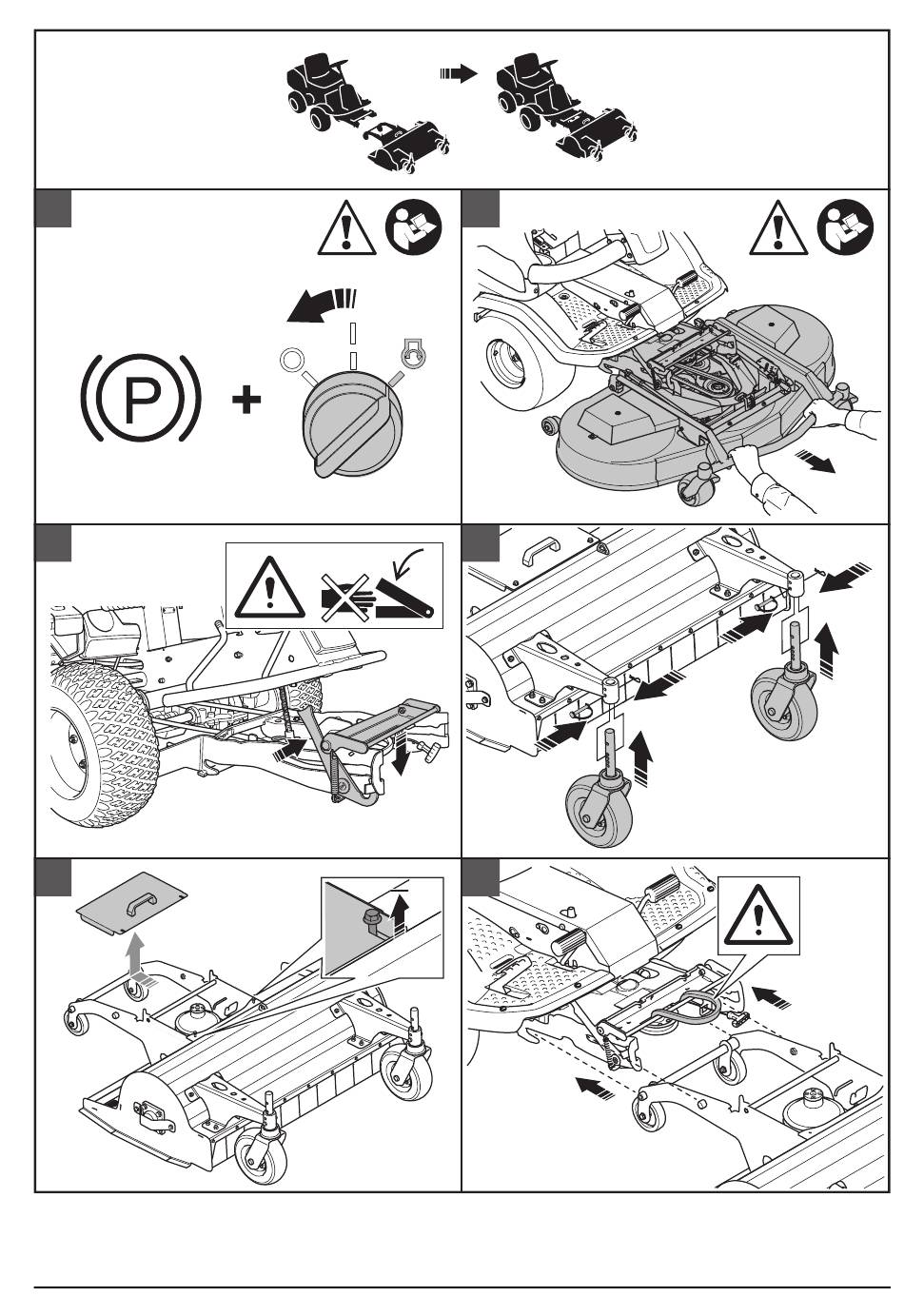 P
+