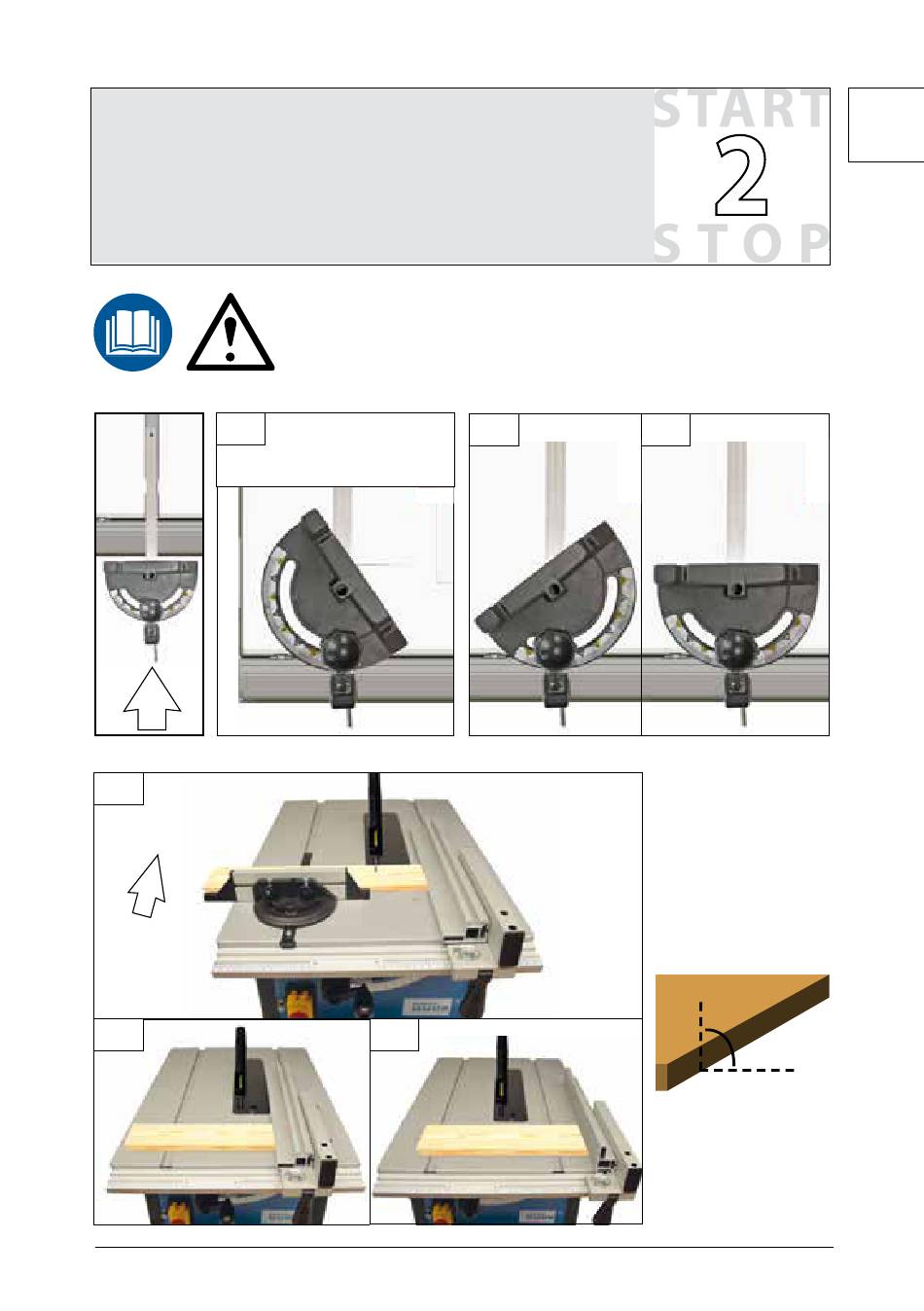 START
2
STOP