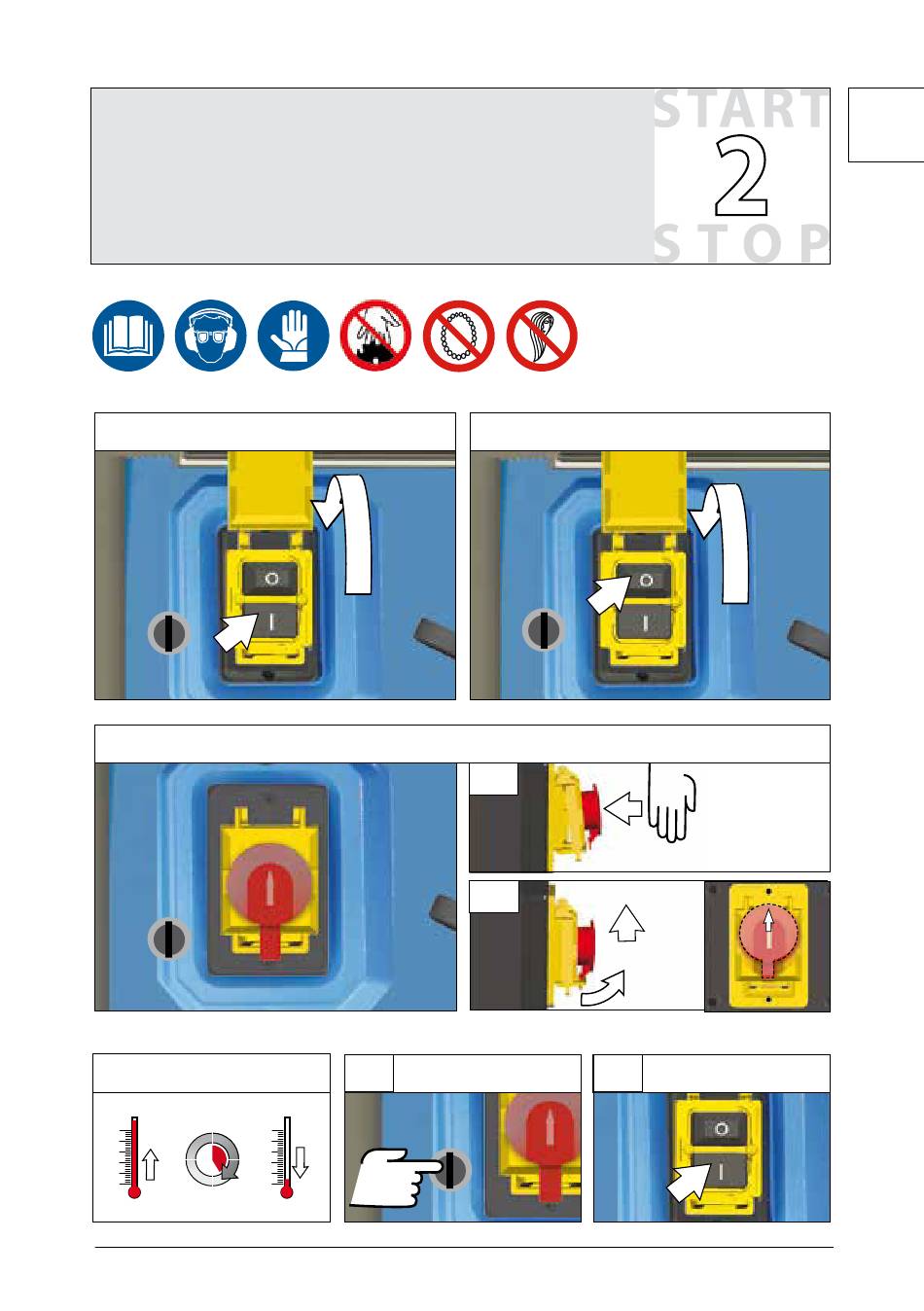 START
2
STOP

O
I

O
I

O
I