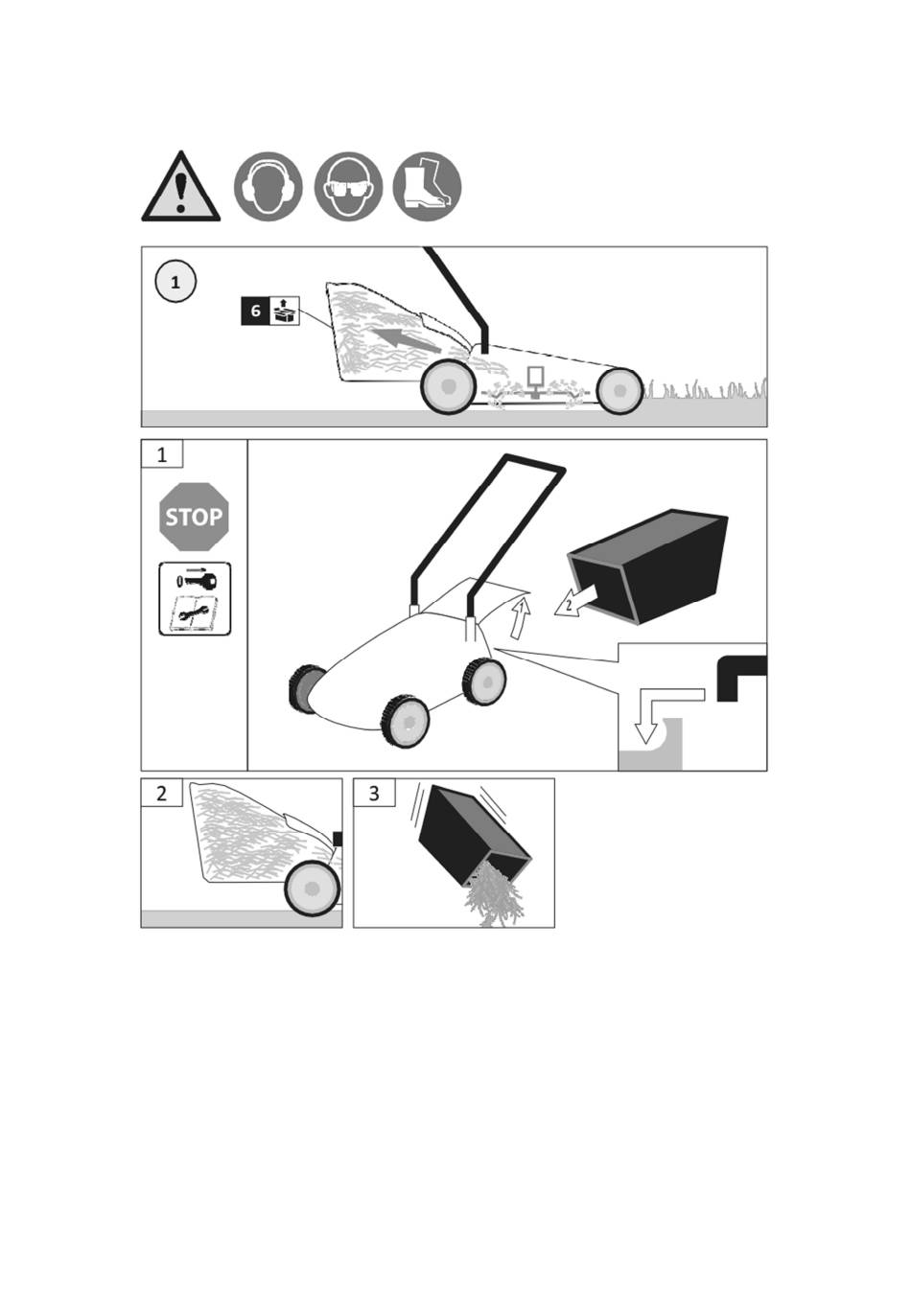 1

6

1

STOP

2

2

3