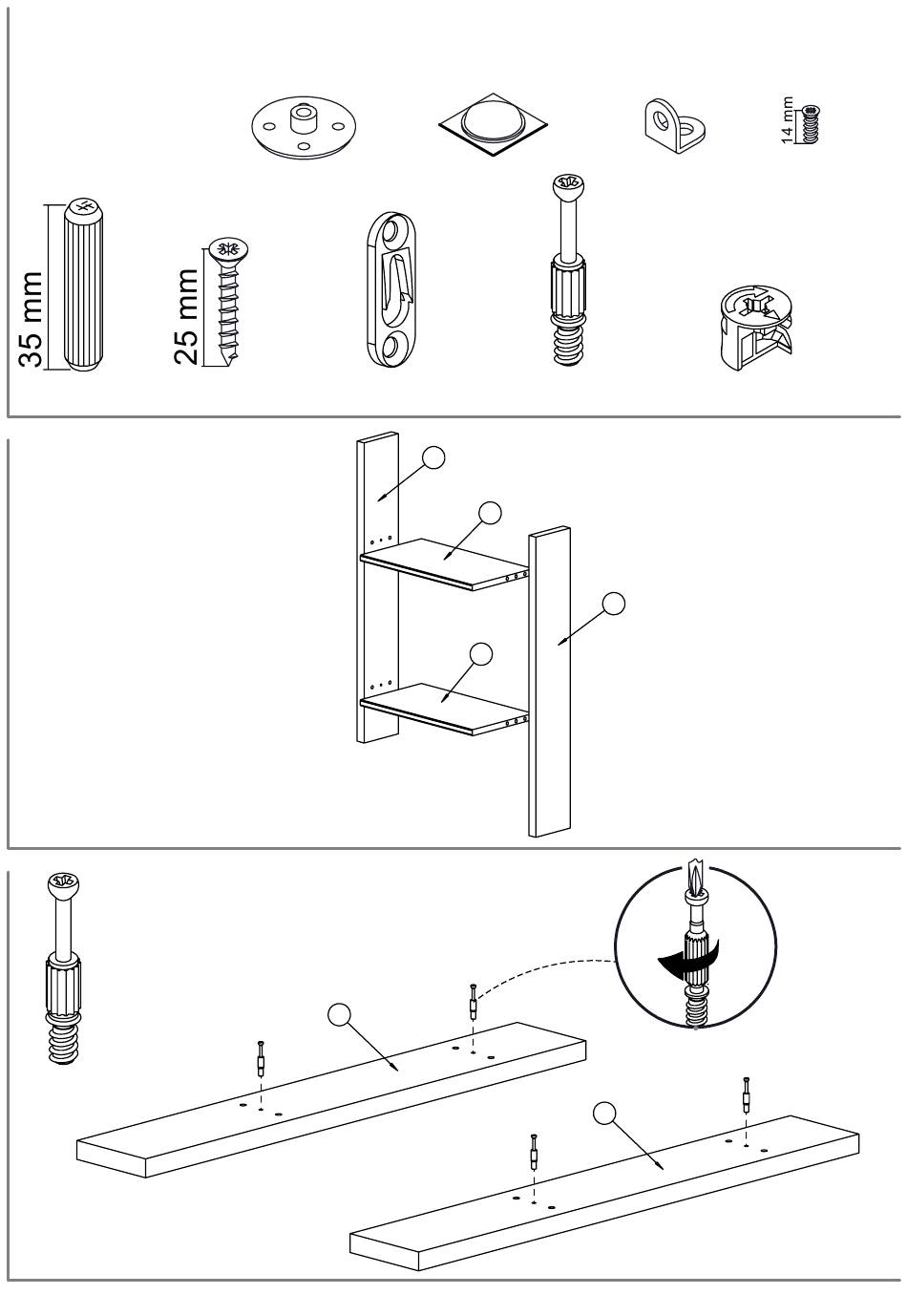 14 mm

35 mm

25 mm