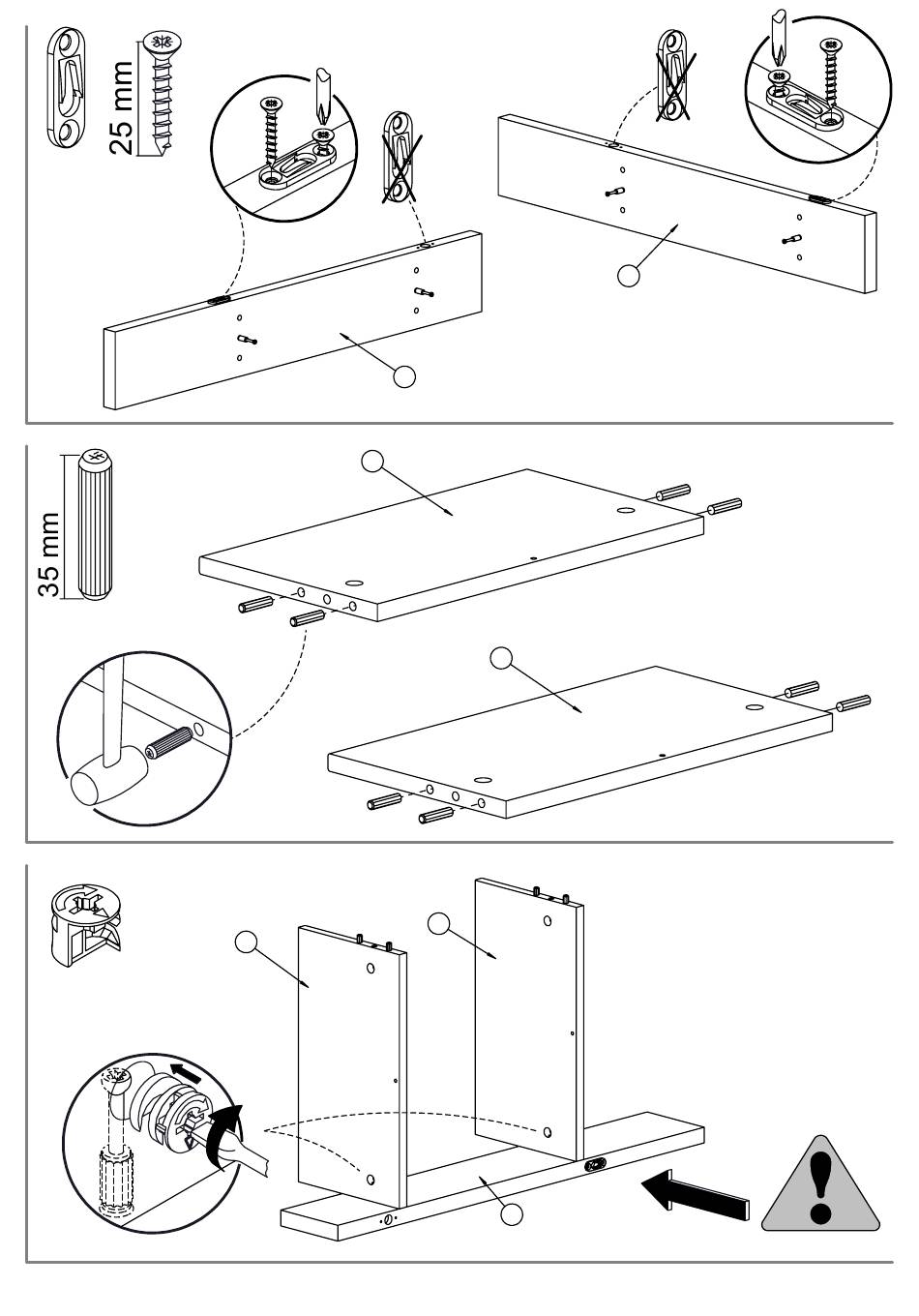 25 mm

35 mm