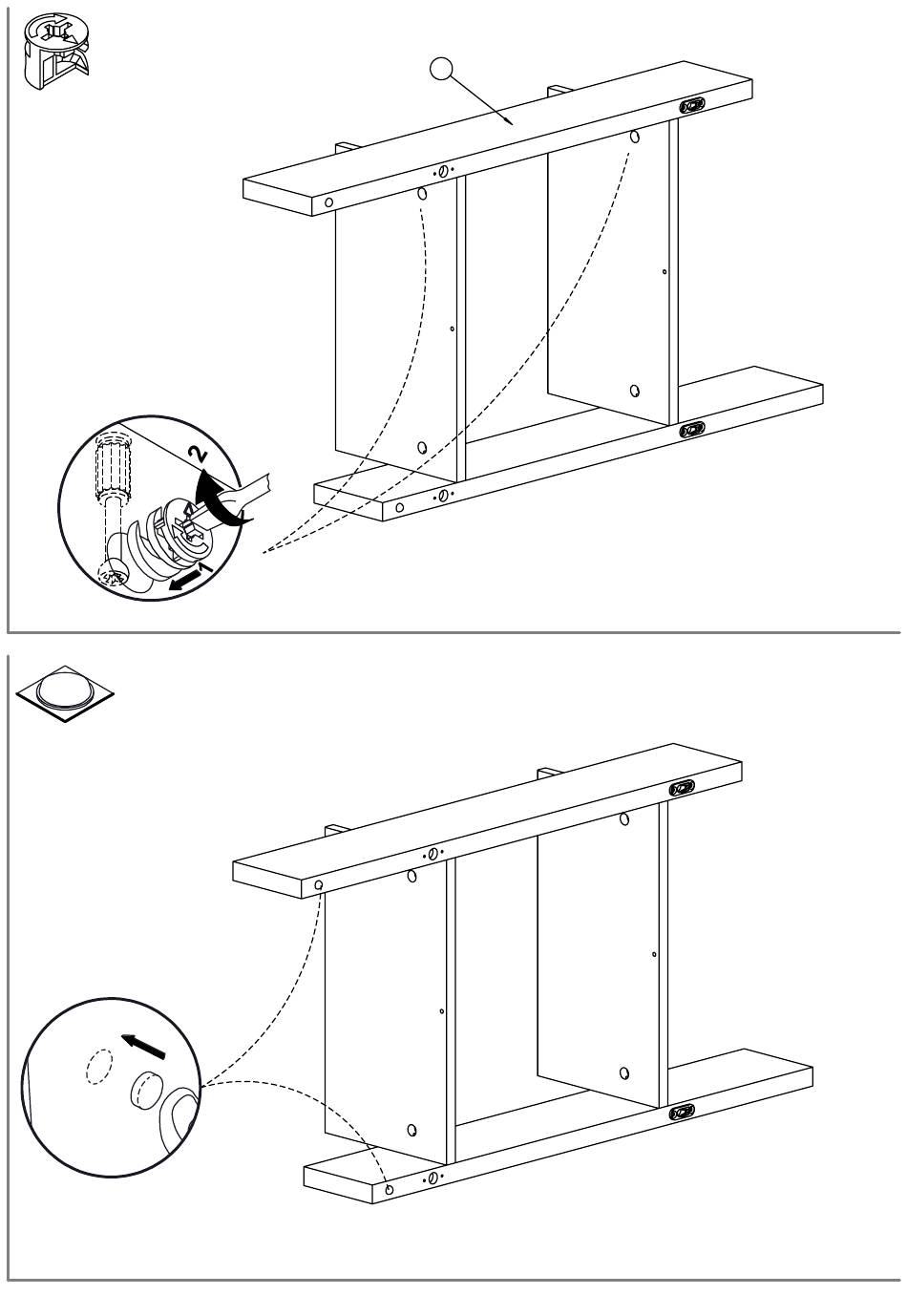 2
1